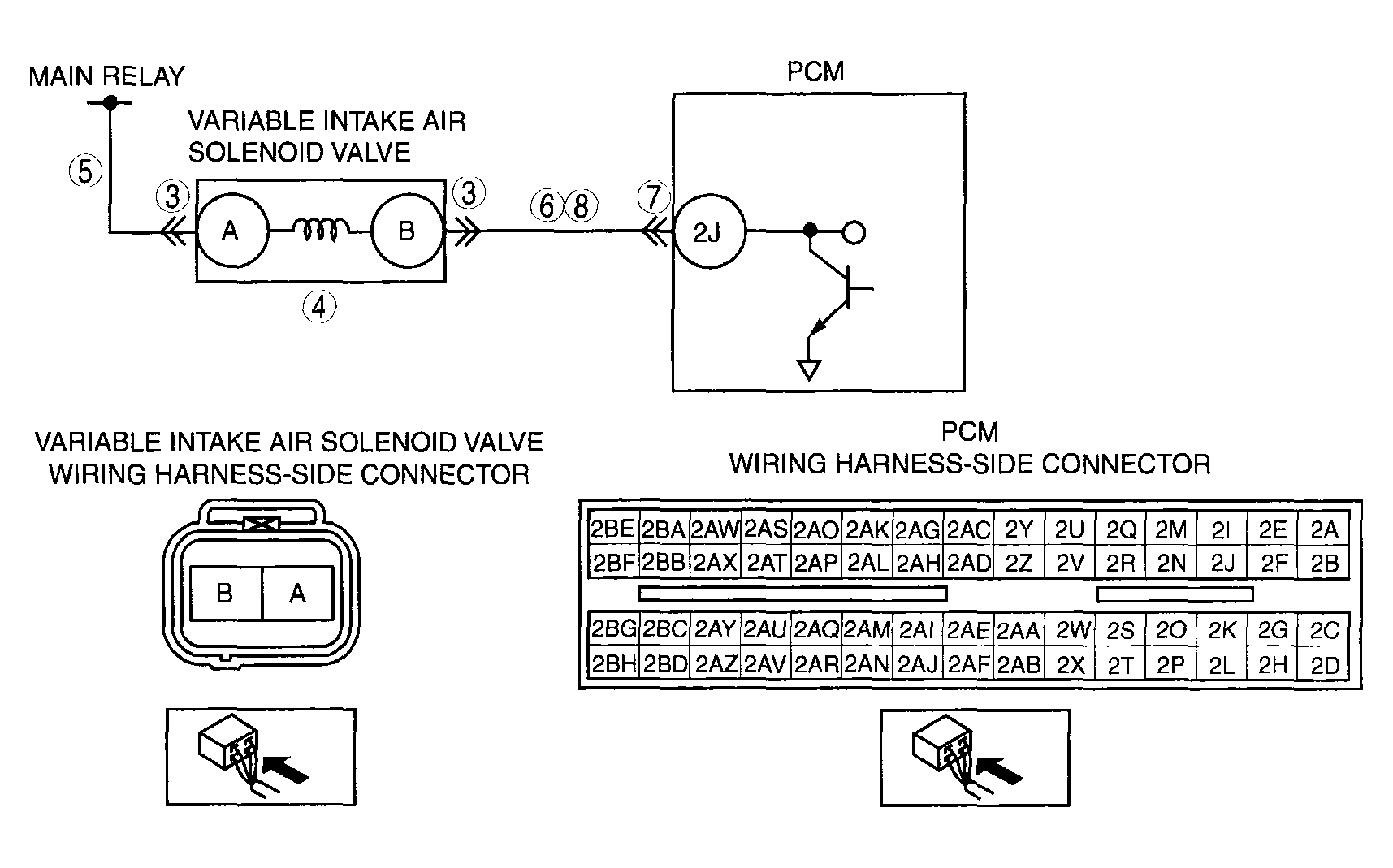 MAIN RELAY

VARIABLE INTAKE AIR SOLENOID VALVE

PCM

⑤

③ A B ③ ⑥⑧ ⑦ 2J

④

VARIABLE INTAKE AIR SOLENOID VALVE WIRING HARNESS-SIDE CONNECTOR

B A

PCM
WIRING HARNESS-SIDE CONNECTOR

| 2BE | 2BA | 2AW | 2AS | 2AO | 2AK | 2AG | 2AC | 2Y | 2U | 2Q | 2M | 2I | 2E | 2A |
|---|---|---|---|---|---|---|---|---|---|---|---|---|---|---|
| 2BF | 2BB | 2AX | 2AT | 2AP | 2AL | 2AH | 2AD | 2Z | 2V | 2R | 2N | 2J | 2F | 2B |

| 2BG | 2BC | 2AY | 2AU | 2AQ | 2AM | 2AI | 2AE | 2AA | 2W | 2S | 2O | 2K | 2G | 2C |
|---|---|---|---|---|---|---|---|---|---|---|---|---|---|---|
| 2BH | 2BD | 2AZ | 2AV | 2AR | 2AN | 2AJ | 2AF | 2AB | 2X | 2T | 2P | 2L | 2H | 2D |