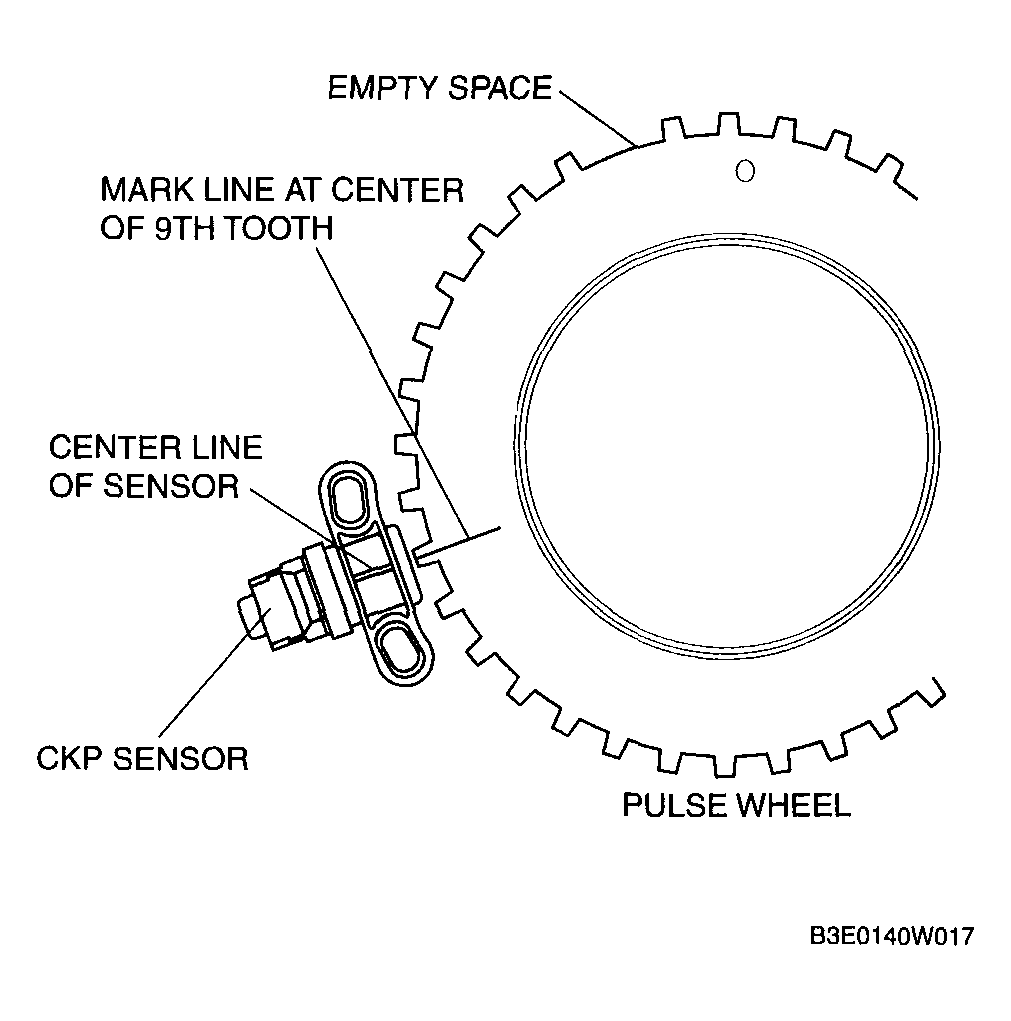 EMPTY SPACE

MARK LINE AT CENTER OF 9TH TOOTH

CENTER LINE OF SENSOR

CKP SENSOR

PULSE WHEEL

B3E0140W017