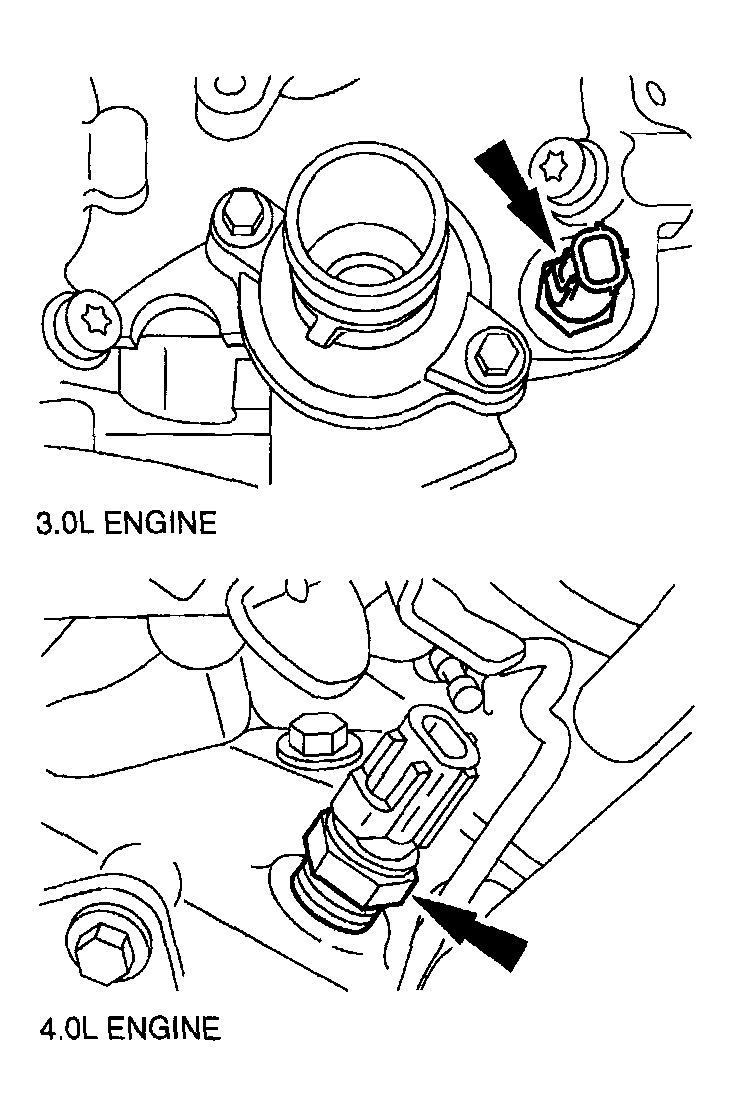 3.0L ENGINE

4.0L ENGINE