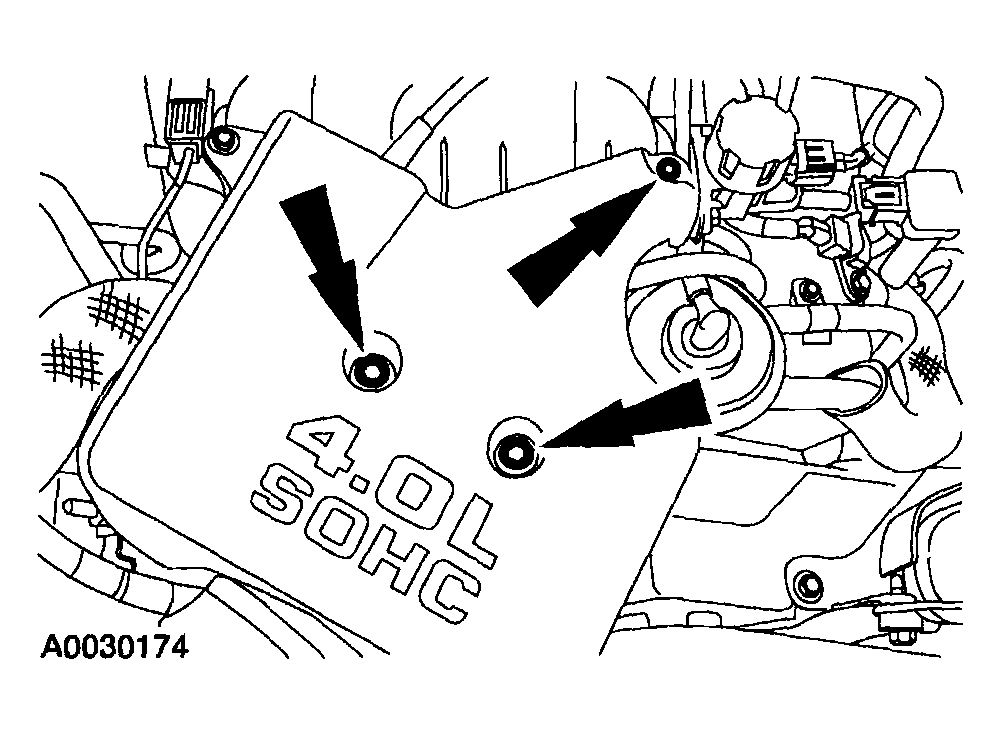 4.0L
SOHC
A0030174