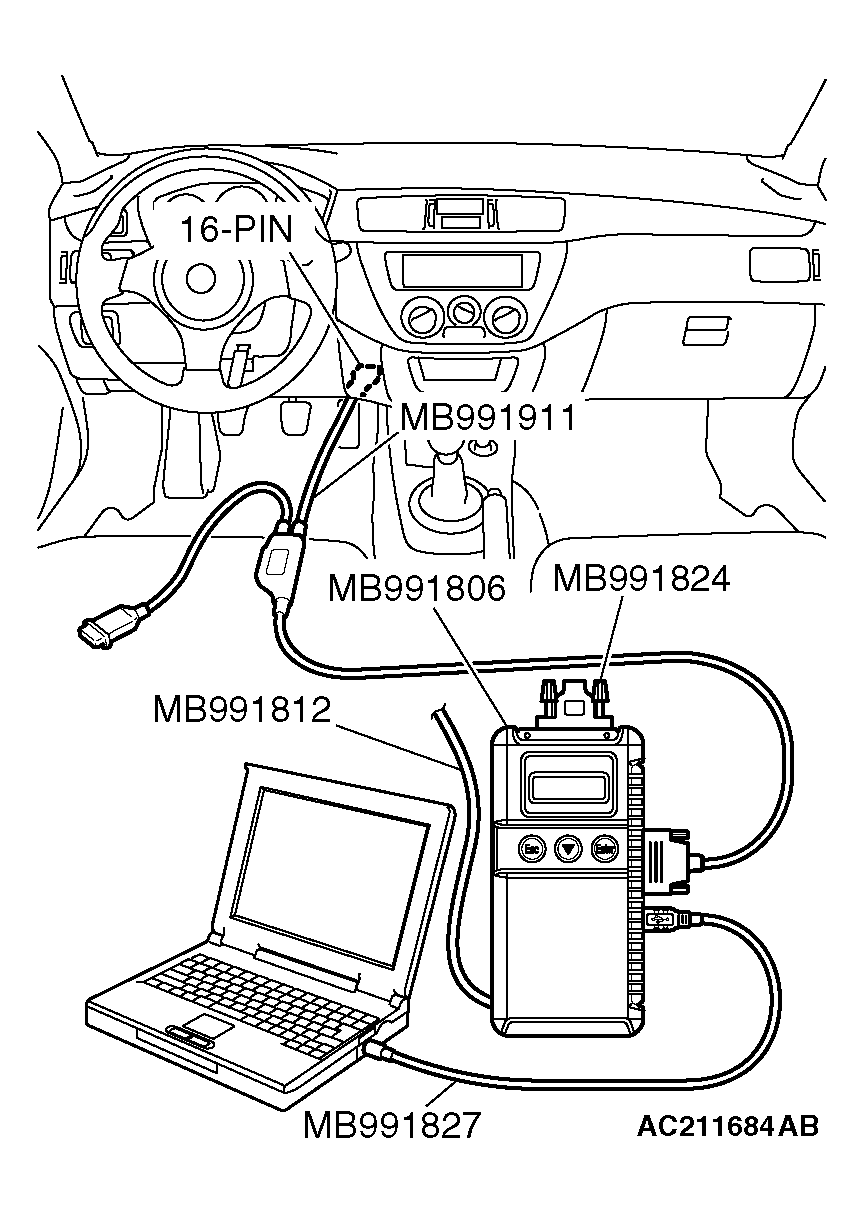 16-PIN

MB991911

MB991806

MB991824

MB991812

Esc

Enter

MB991827

AC211684AB