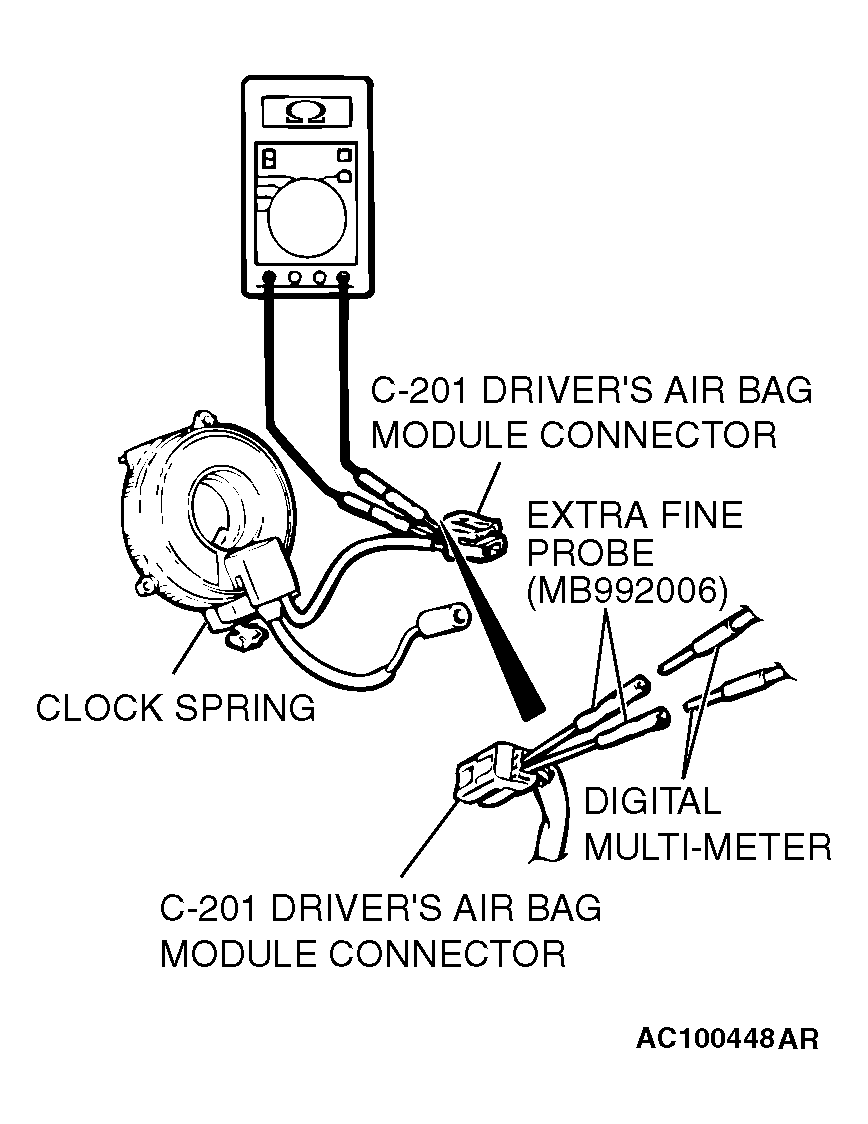 Ω

C-201 DRIVER'S AIR BAG MODULE CONNECTOR

EXTRA FINE PROBE (MB992006)

CLOCK SPRING

DIGITAL MULTI-METER

C-201 DRIVER'S AIR BAG MODULE CONNECTOR

AC100448AR