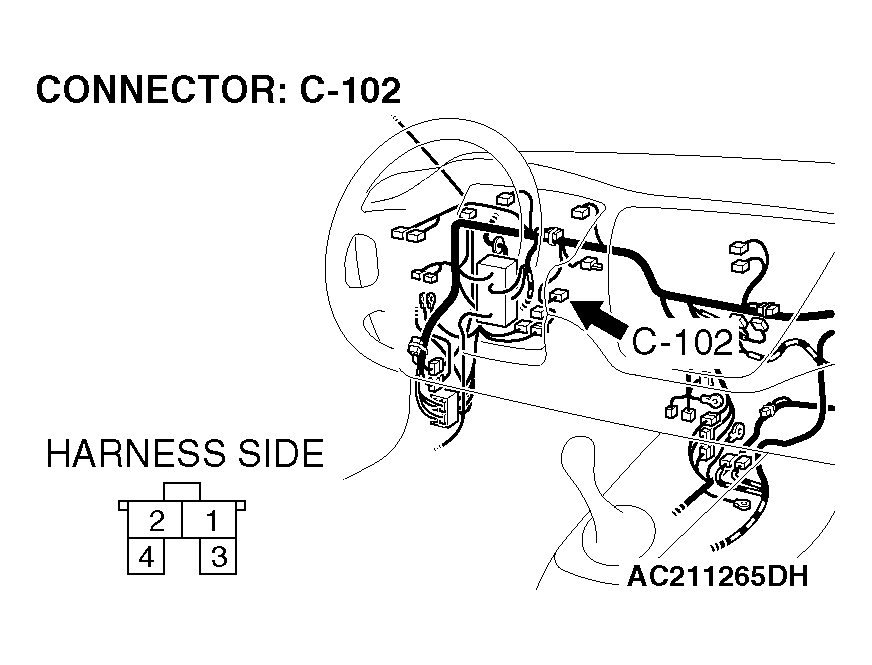 CONNECTOR: C-102

C-102

HARNESS SIDE

2 1
4 3

AC211265DH