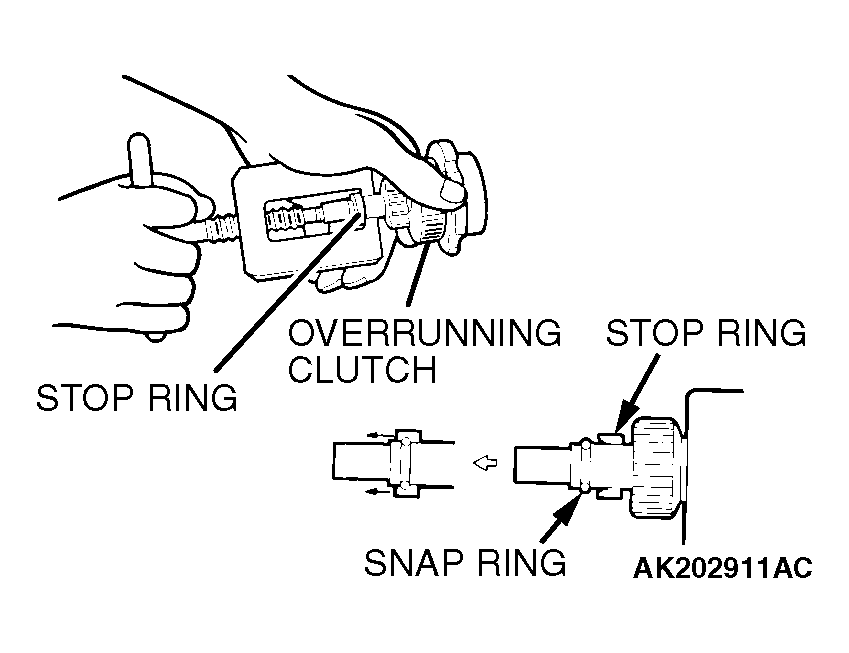 OVERRUNNING CLUTCH

STOP RING

STOP RING

SNAP RING

AK202911AC