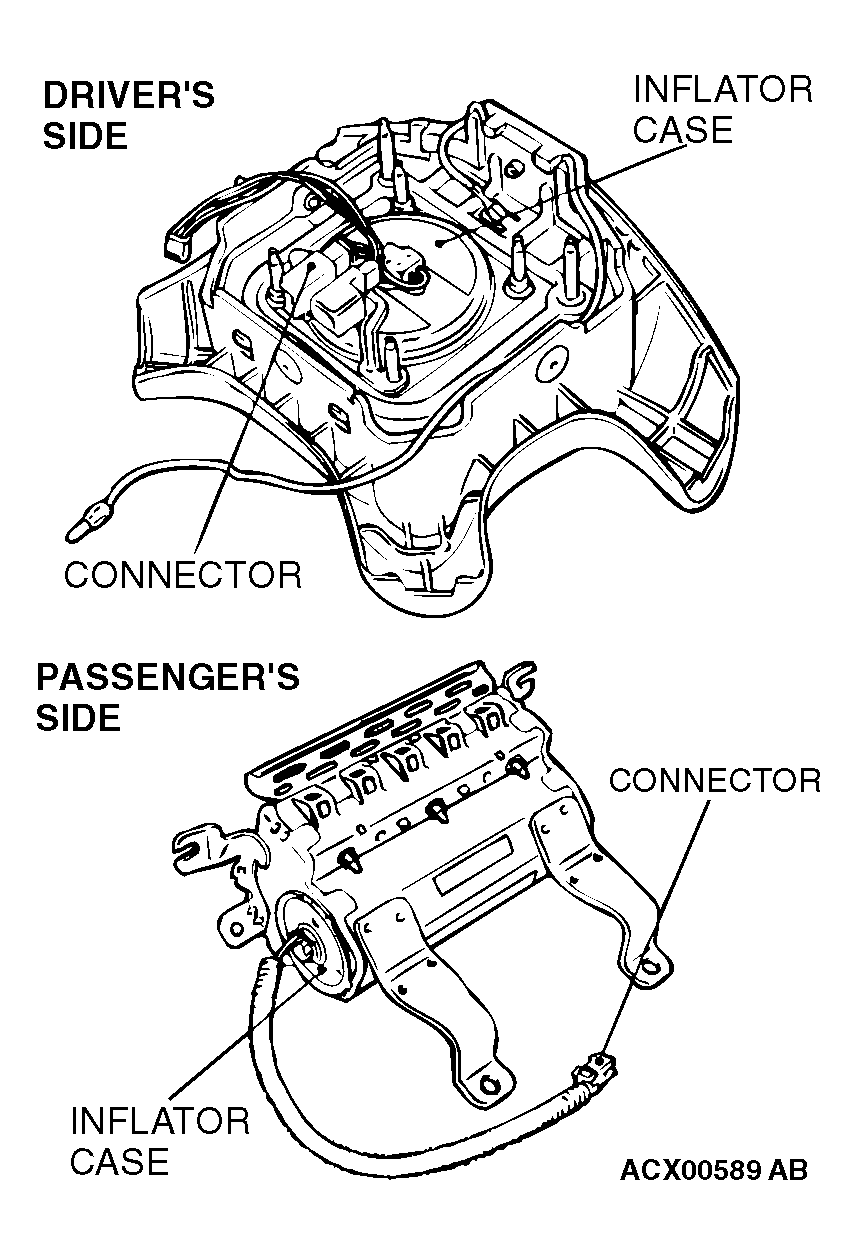 DRIVER'S SIDE

INFLATOR CASE

CONNECTOR

PASSENGER'S SIDE

CONNECTOR

INFLATOR CASE

ACX00589 AB