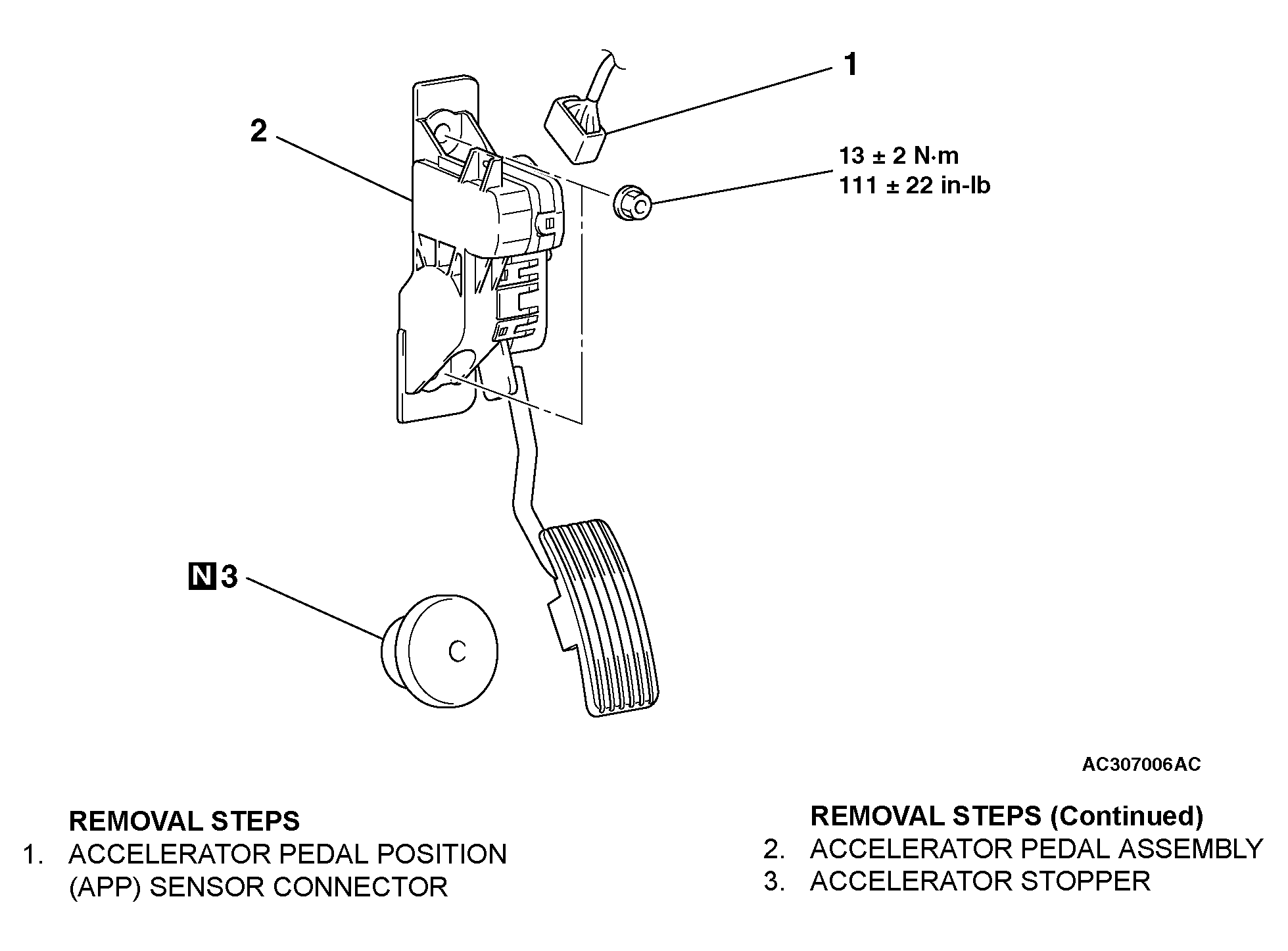 1

2

13 ± 2 N·m
111 ± 22 in-lb

N 3

AC307006AC

REMOVAL STEPS
1. ACCELERATOR PEDAL POSITION (APP) SENSOR CONNECTOR

REMOVAL STEPS (Continued)
2. ACCELERATOR PEDAL ASSEMBLY
3. ACCELERATOR STOPPER