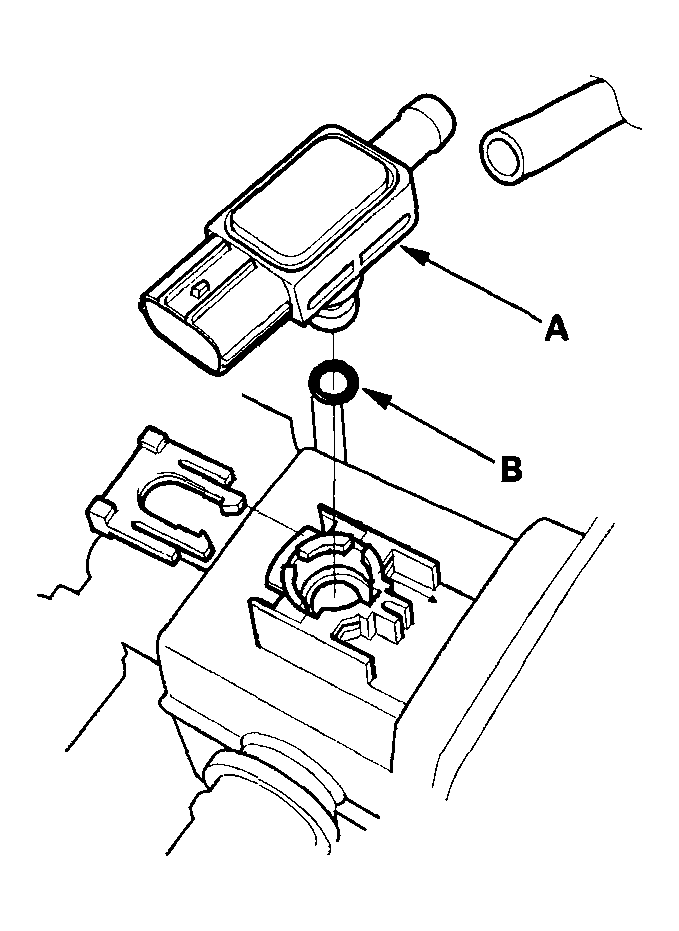 A

B