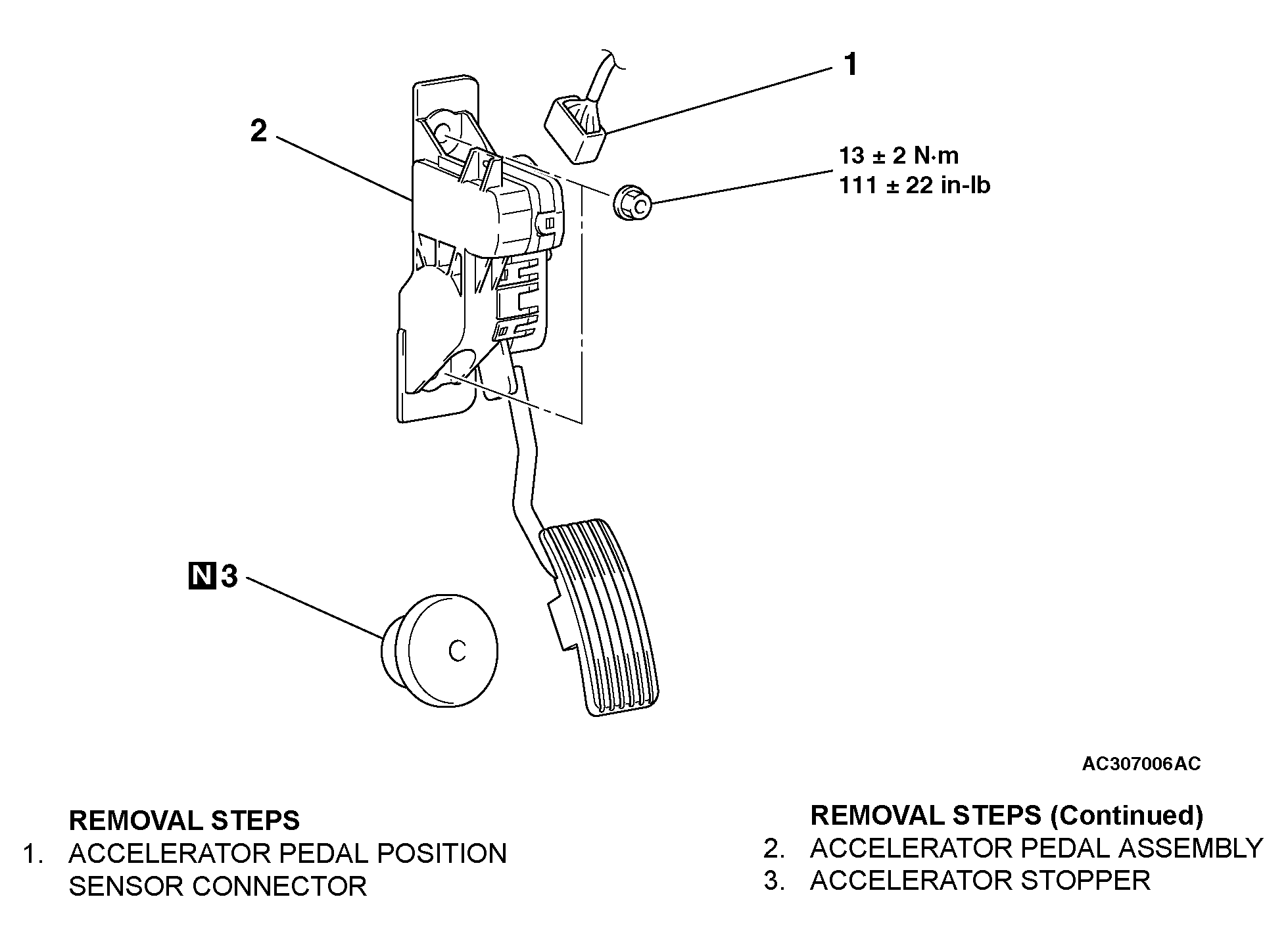 1

2

13 ± 2 N·m
111 ± 22 in-lb

N 3

AC307006AC

REMOVAL STEPS
1. ACCELERATOR PEDAL POSITION SENSOR CONNECTOR

REMOVAL STEPS (Continued)
2. ACCELERATOR PEDAL ASSEMBLY
3. ACCELERATOR STOPPER