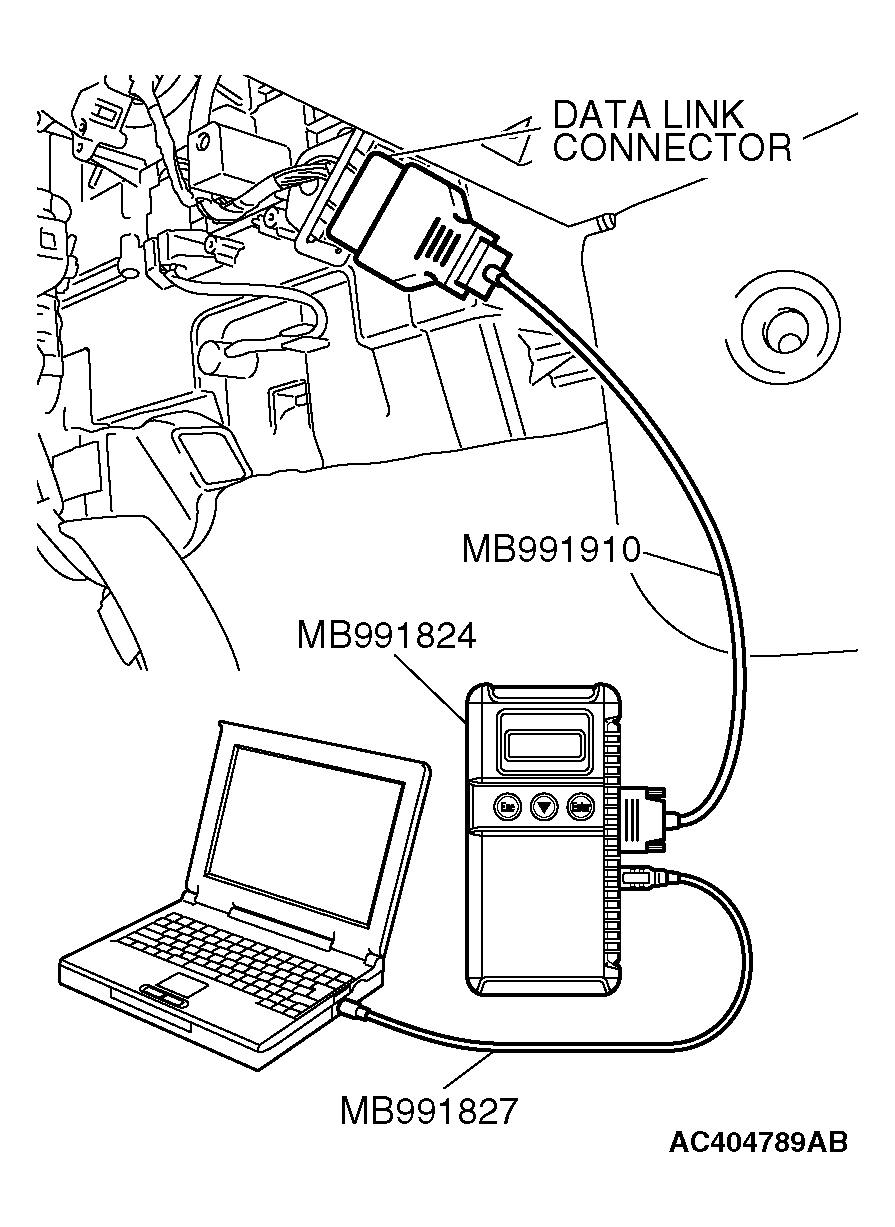 DATA LINK CONNECTOR

MB991910

MB991824

Esc

Enter

MB991827

AC404789AB