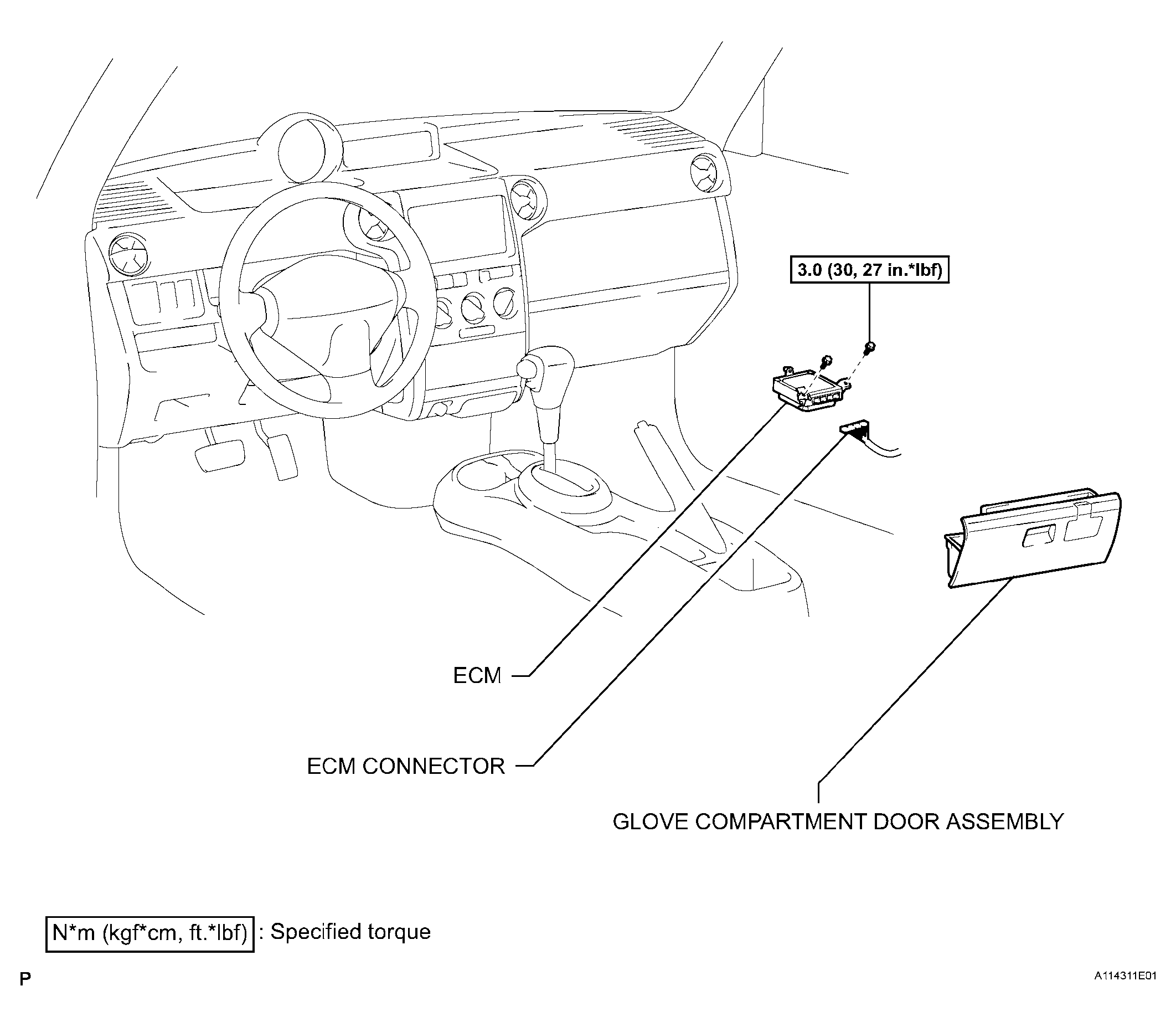 3.0 (30, 27 in.*lbf)

ECM

ECM CONNECTOR

GLOVE COMPARTMENT DOOR ASSEMBLY

N*m (kgf*cm, ft.*lbf) : Specified torque

P

A114311E01