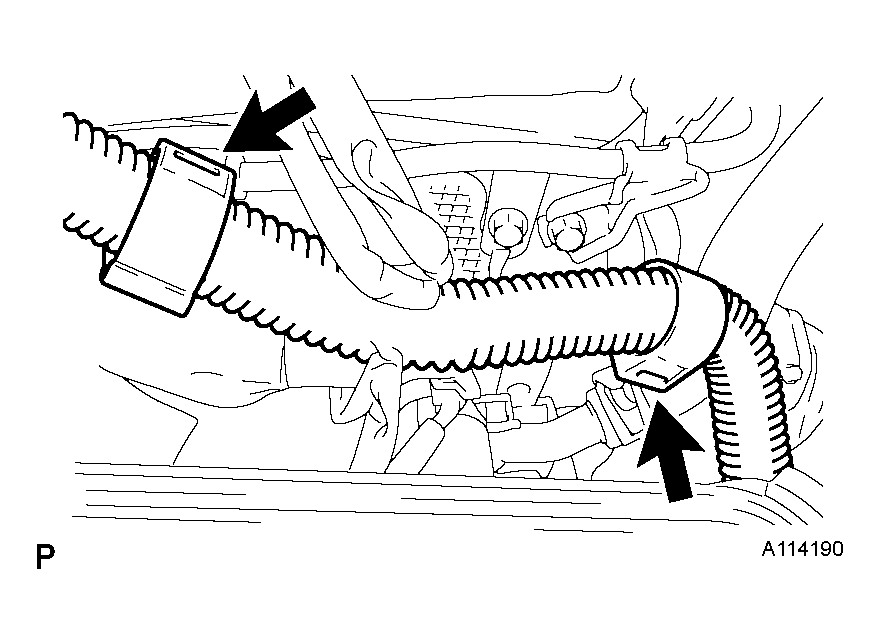 P

A114190