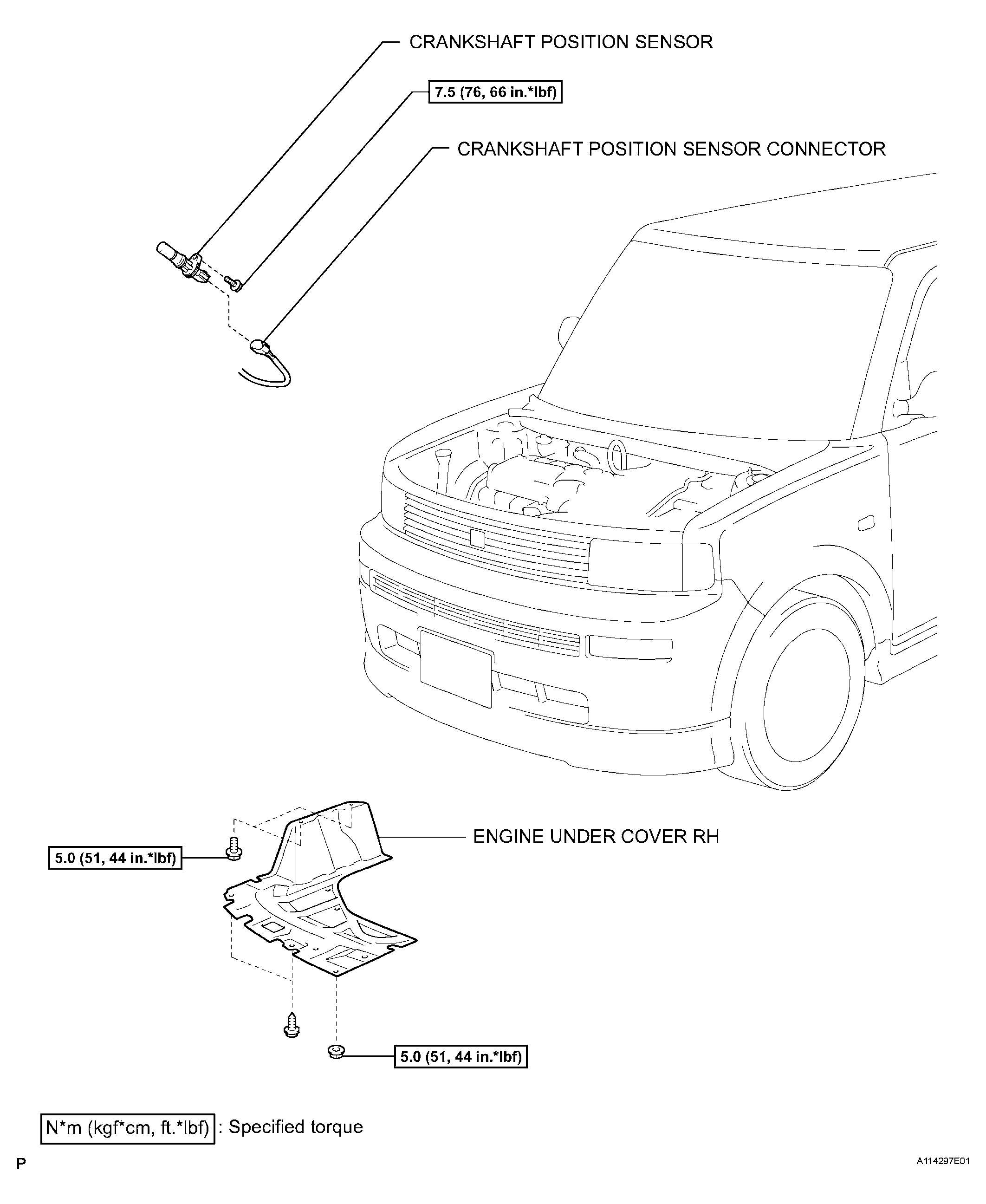 CRANKSHAFT POSITION SENSOR

7.5 (76, 66 in.*lbf)

CRANKSHAFT POSITION SENSOR CONNECTOR

ENGINE UNDER COVER RH

5.0 (51, 44 in.*lbf)

5.0 (51, 44 in.*lbf)

N*m (kgf*cm, ft.*lbf) : Specified torque

P

A114297E01