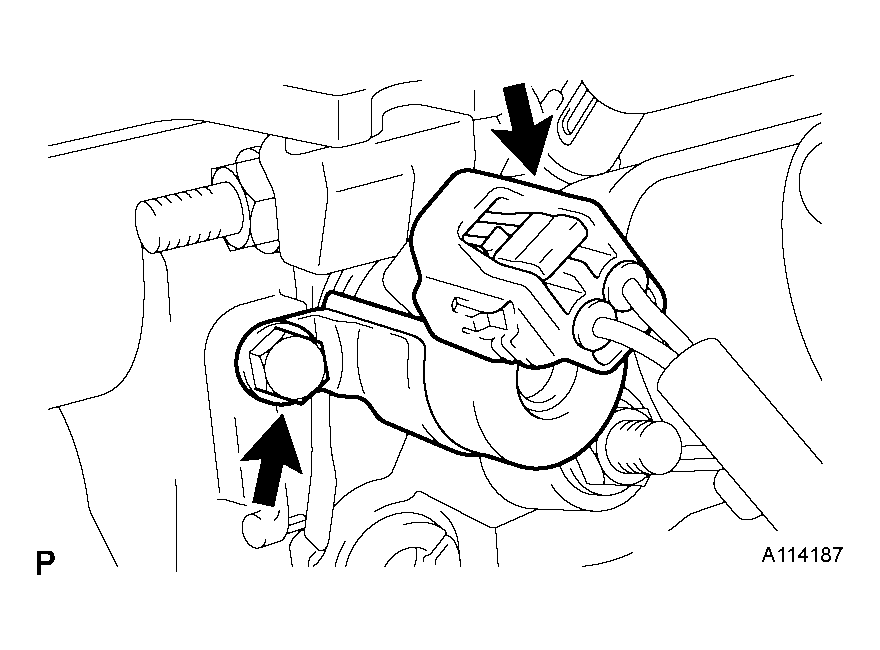 P

A114187