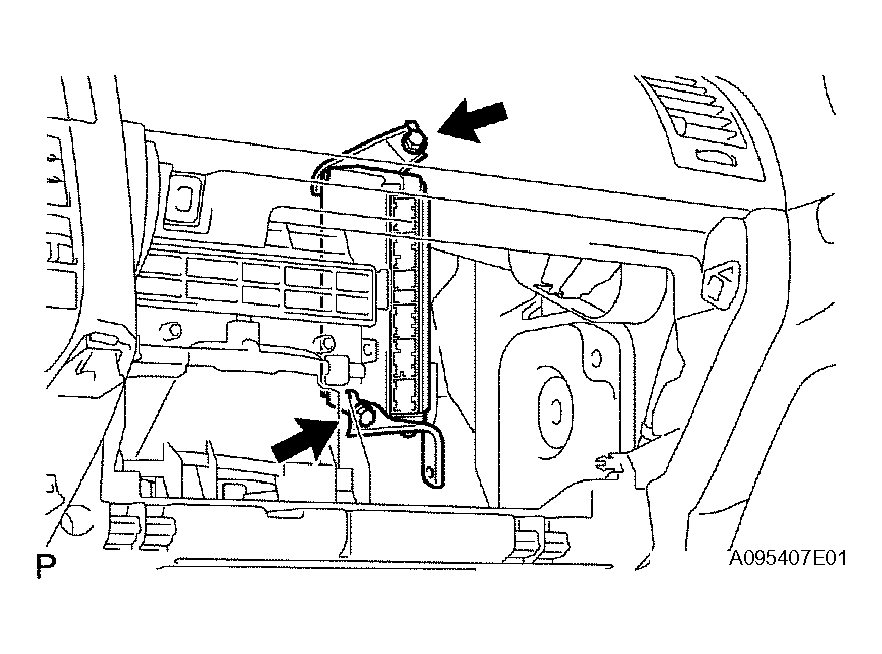 P
A095407E01