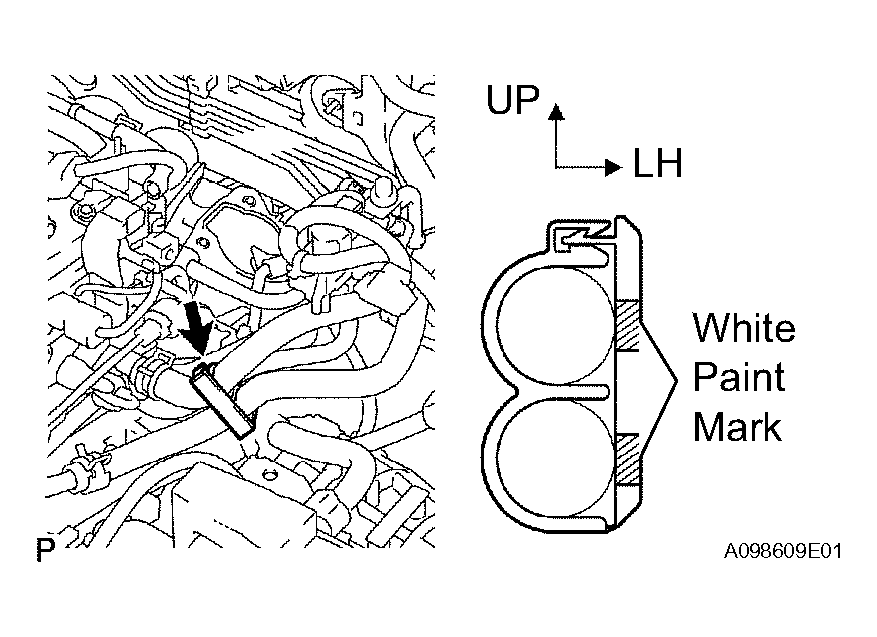 UP

LH

White Paint Mark

P

A098609E01