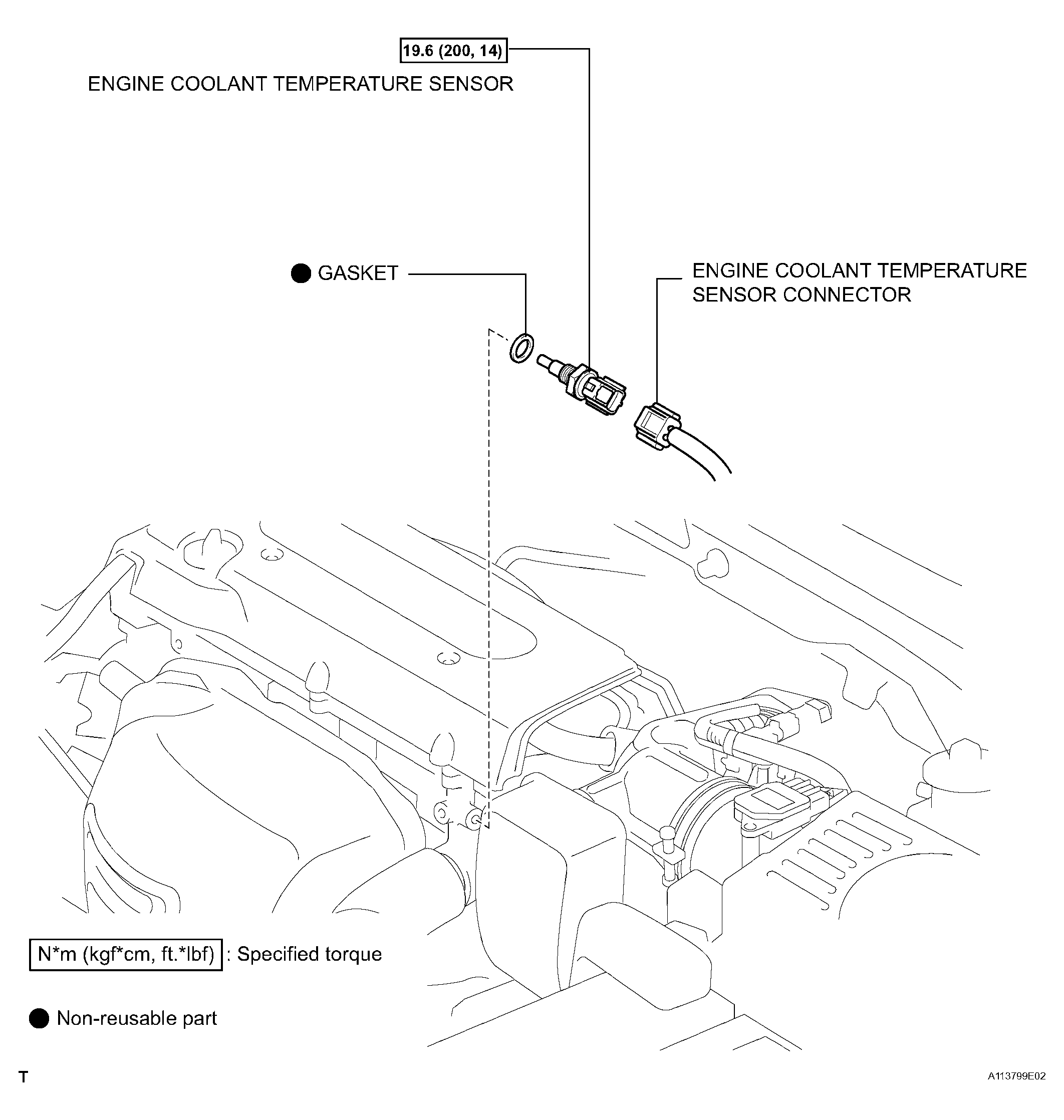 19.6 (200, 14)

ENGINE COOLANT TEMPERATURE SENSOR

● GASKET

ENGINE COOLANT TEMPERATURE SENSOR CONNECTOR

N*m (kgf*cm, ft.*lbf) : Specified torque

● Non-reusable part

T

A113799E02