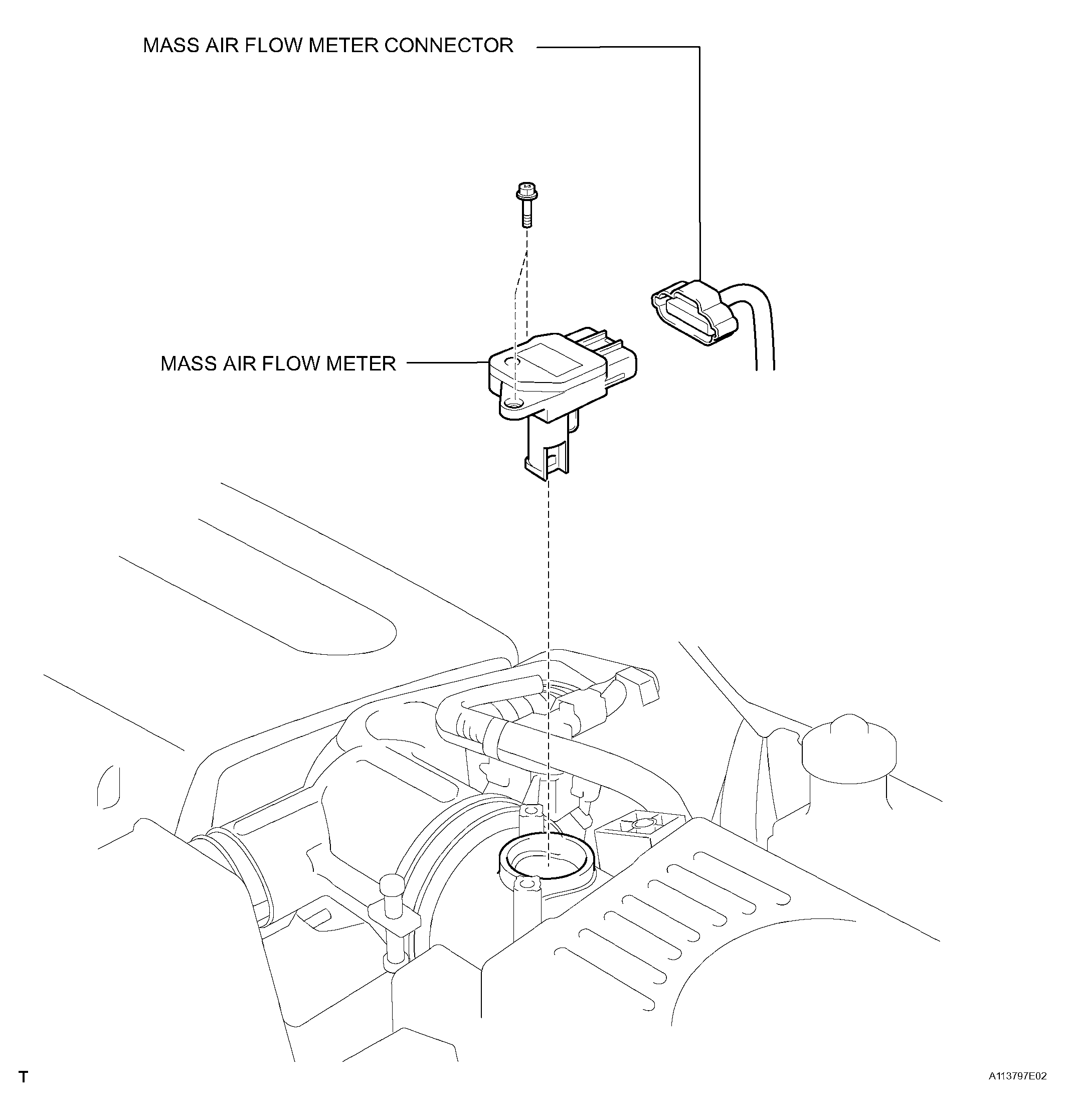 MASS AIR FLOW METER CONNECTOR

MASS AIR FLOW METER

T

A113797E02