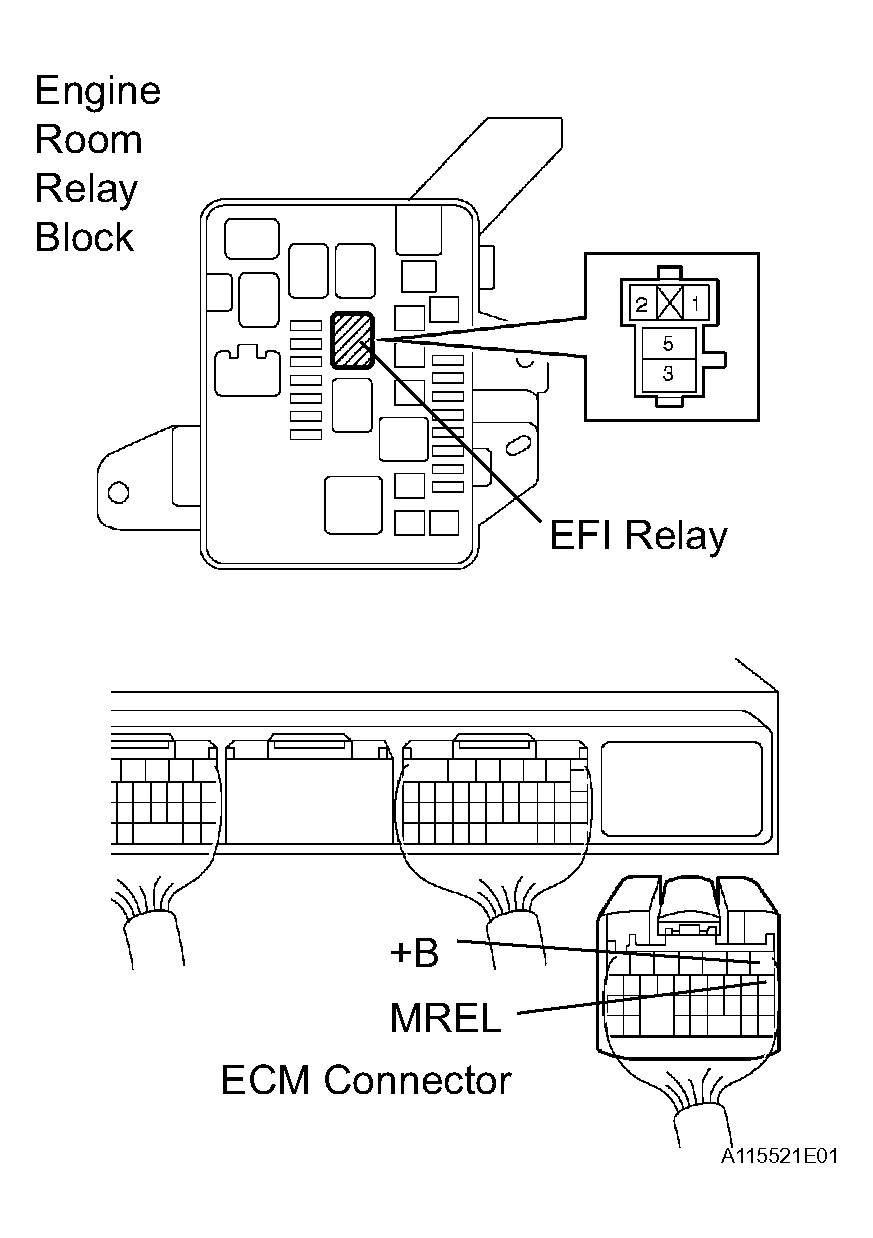 Engine Room Relay Block

2
1
5
3

EFI Relay

+B

MREL

ECM Connector

A115521E01