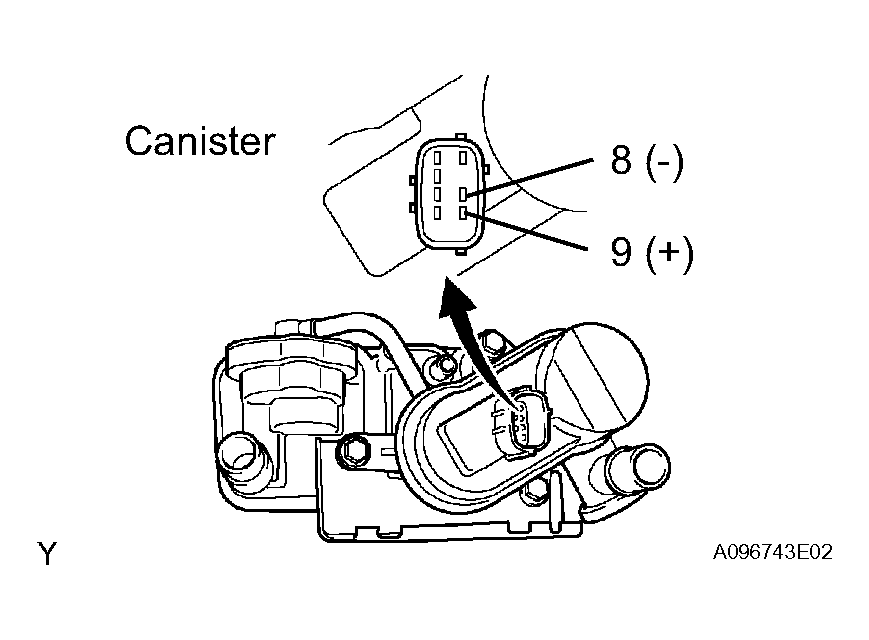 Canister

8 (-)

9 (+)

Y

A096743E02