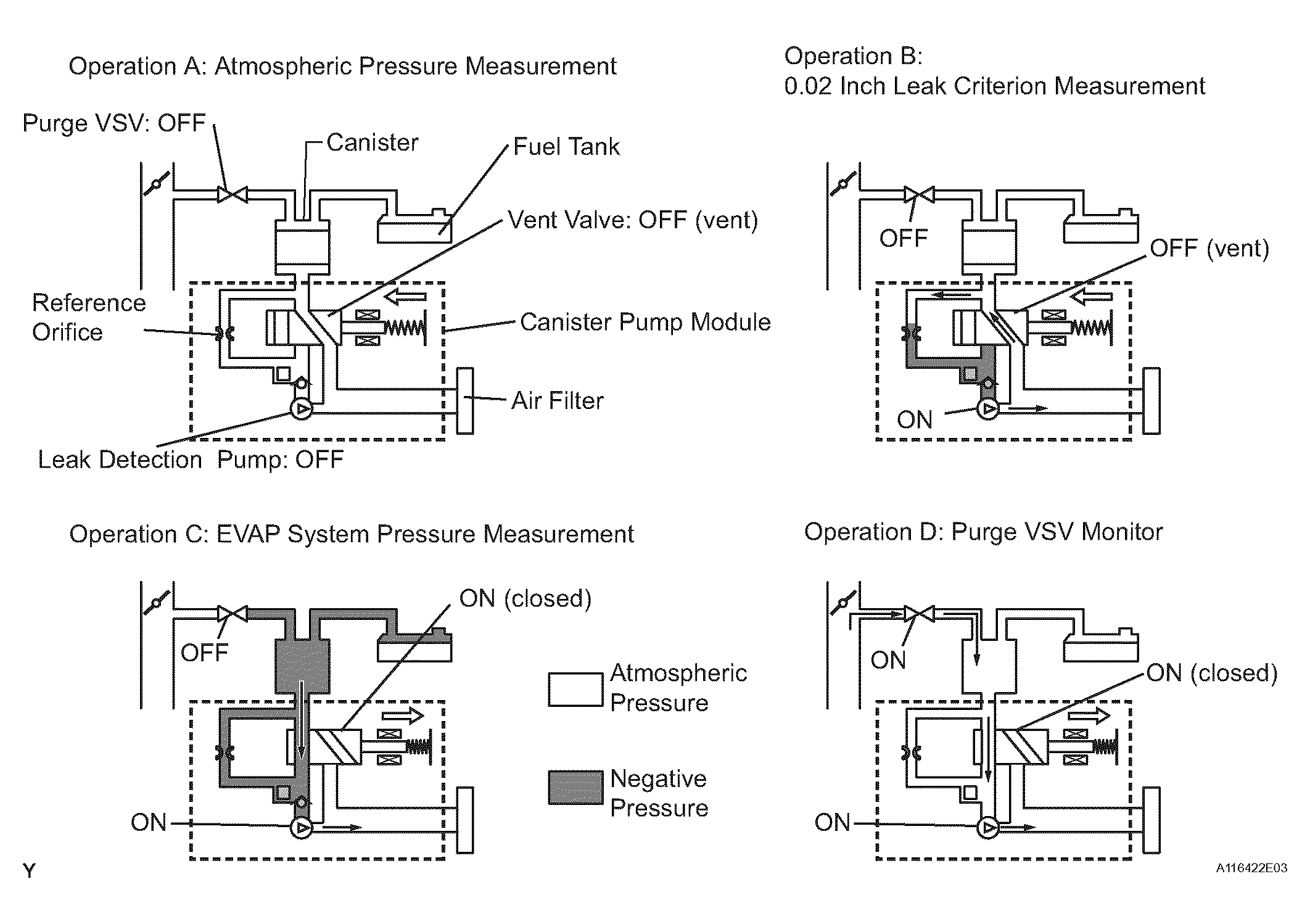 Operation A: Atmospheric Pressure Measurement

Purge VSV: OFF

Canister

Fuel Tank

Vent Valve: OFF (vent)

Reference Orifice

Canister Pump Module

Air Filter

Leak Detection Pump: OFF

Operation B: 0.02 Inch Leak Criterion Measurement

OFF

OFF (vent)

ON

Operation C: EVAP System Pressure Measurement

ON (closed)

OFF

ON

Atmospheric Pressure

Negative Pressure

Operation D: Purge VSV Monitor

ON

ON (closed)

ON

Y

A116422E03