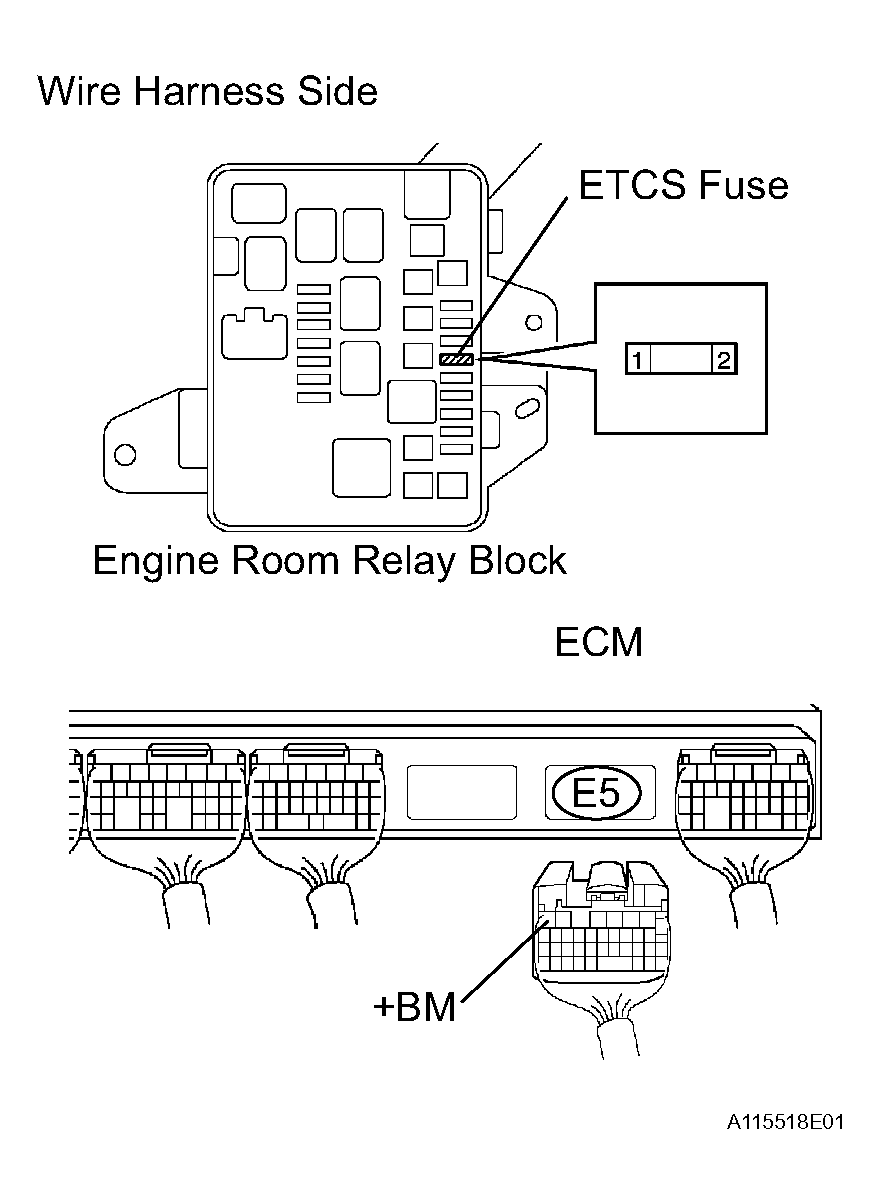 Wire Harness Side

ETCS Fuse

1

2

Engine Room Relay Block

ECM

E5

+BM

A115518E01