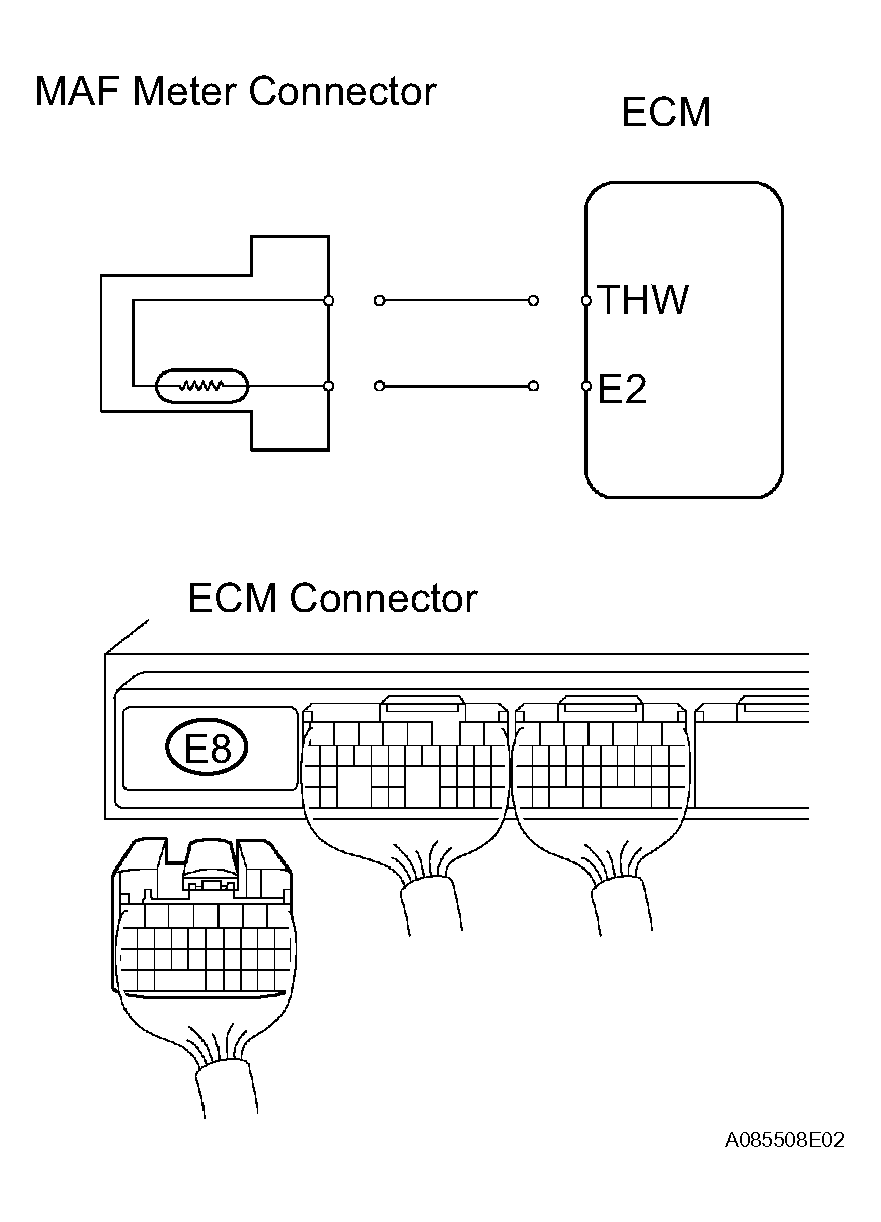 MAF Meter Connector

ECM

THW

E2

ECM Connector

E8

A085508E02