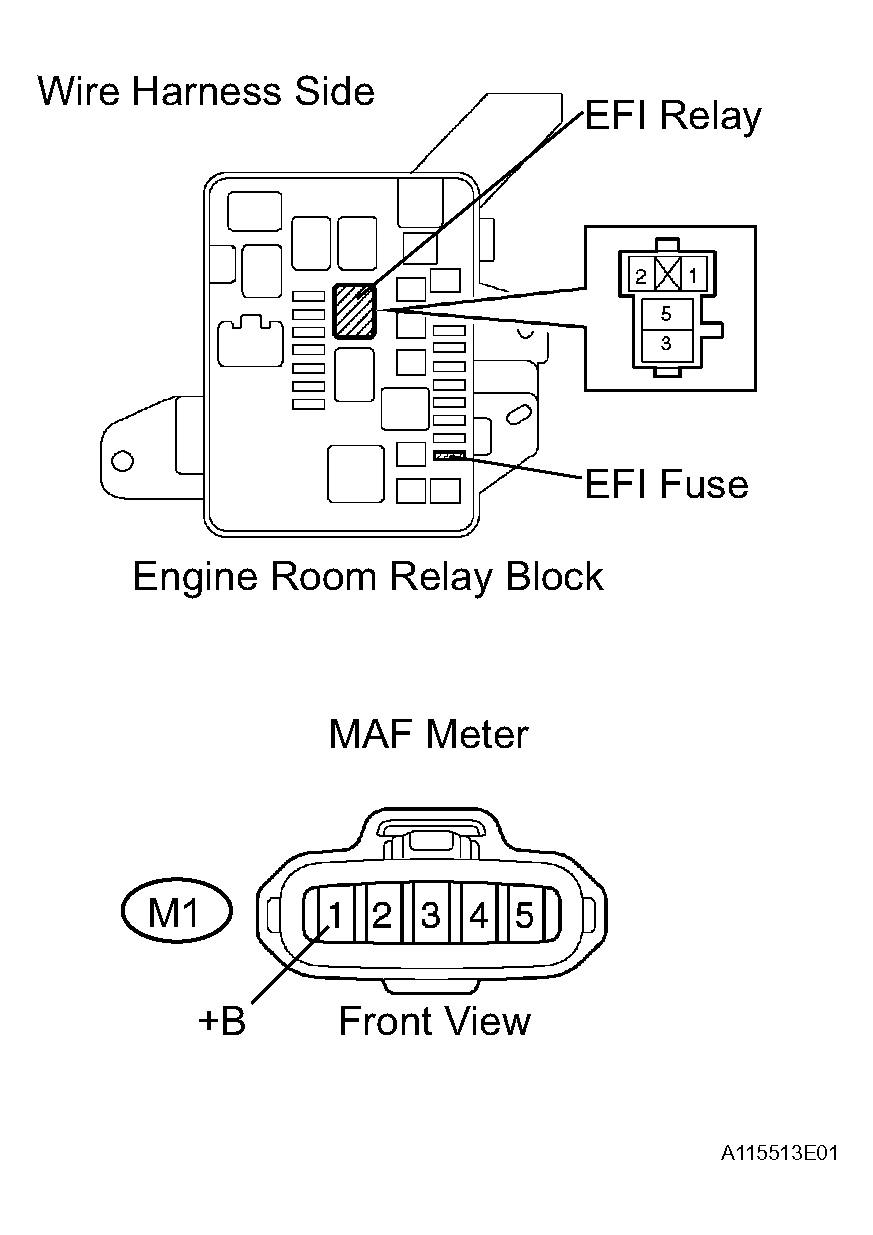 Wire Harness Side

EFI Relay

2 1
5
3

EFI Fuse

Engine Room Relay Block

MAF Meter

M1

1 2 3 4 5

+B

Front View

A115513E01