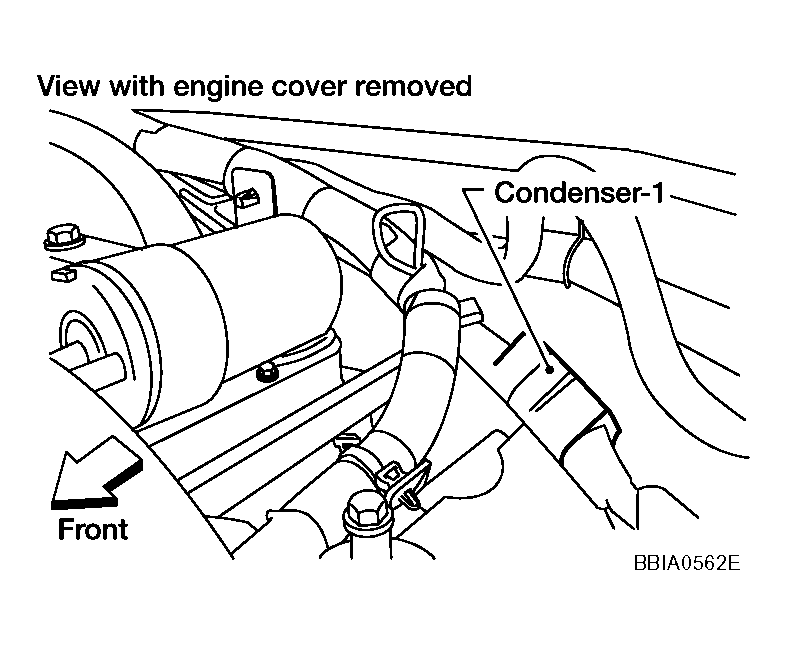 View with engine cover removed

Condenser-1

Front

BBIA0562E