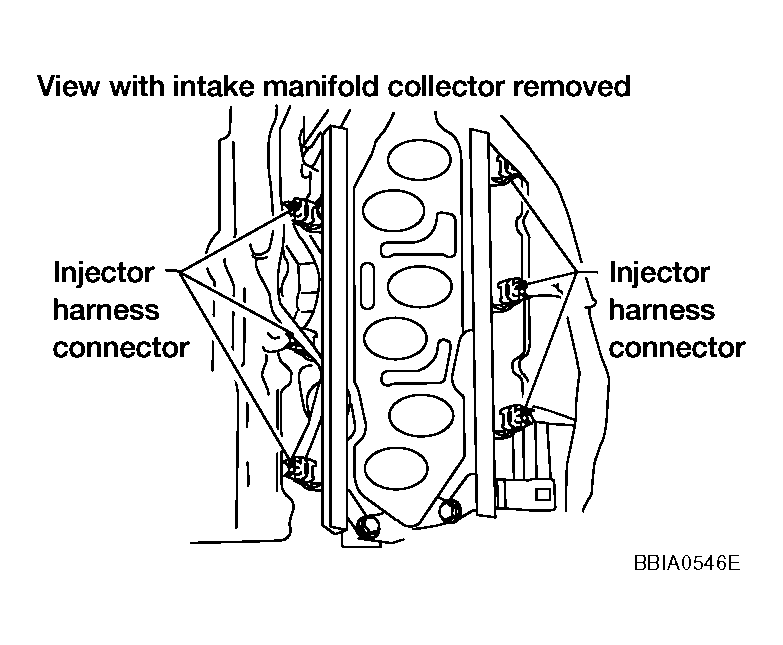 View with intake manifold collector removed

Injector harness connector

Injector harness connector

BBIA0546E