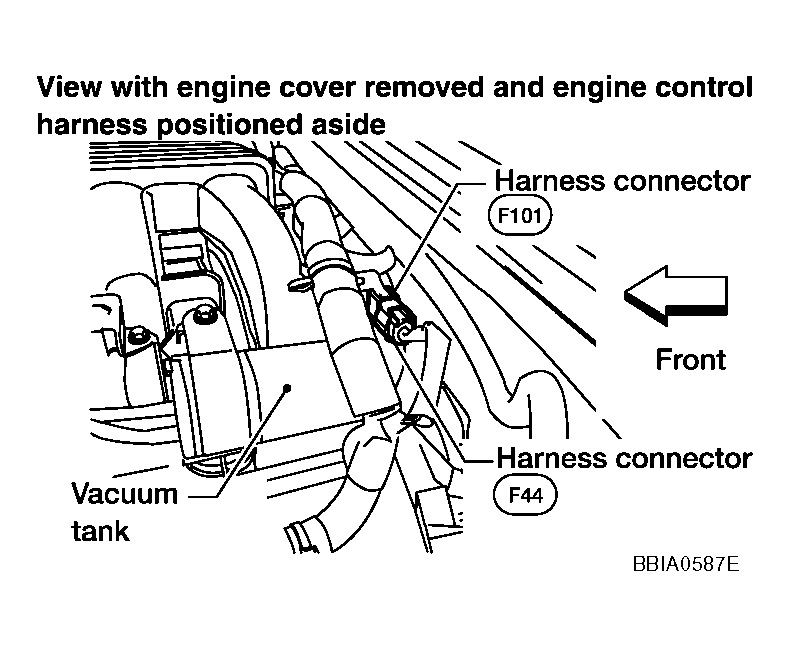 View with engine cover removed and engine control harness positioned aside

Harness connector
F101

Front

Harness connector
F44

Vacuum tank

BBIA0587E