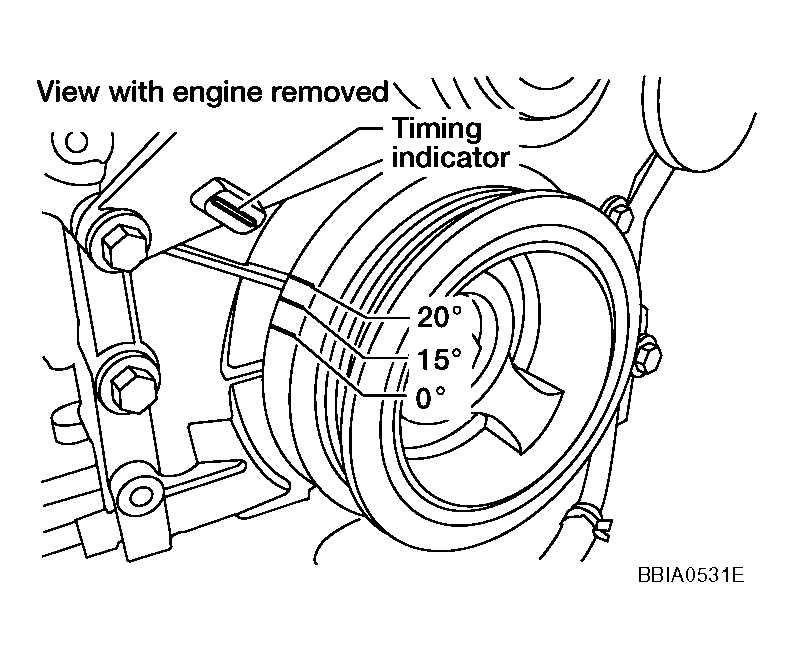 View with engine removed

Timing indicator

20°

15°

0°

BBIA0531E