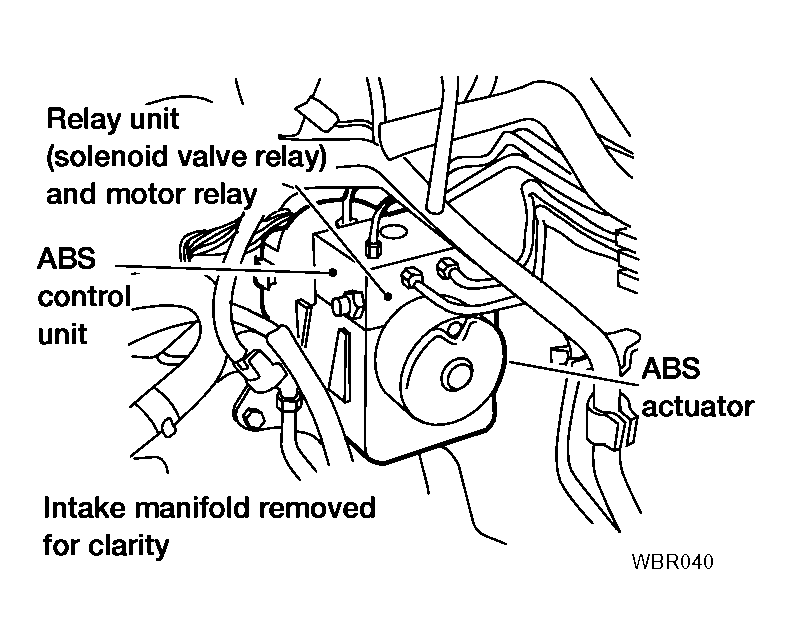 Relay unit
(solenoid valve relay)
and motor relay

ABS
control
unit

ABS
actuator

Intake manifold removed
for clarity

WBR040