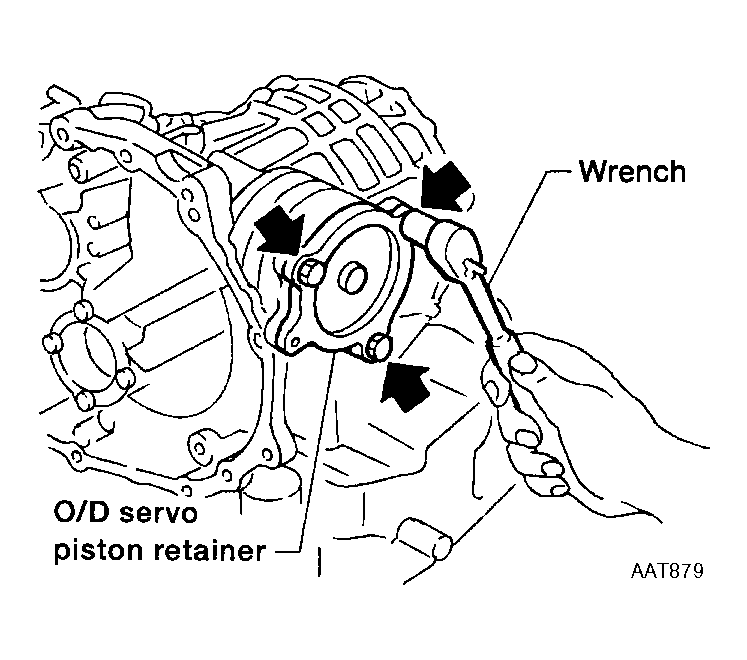 Wrench

O/D servo piston retainer

AAT879