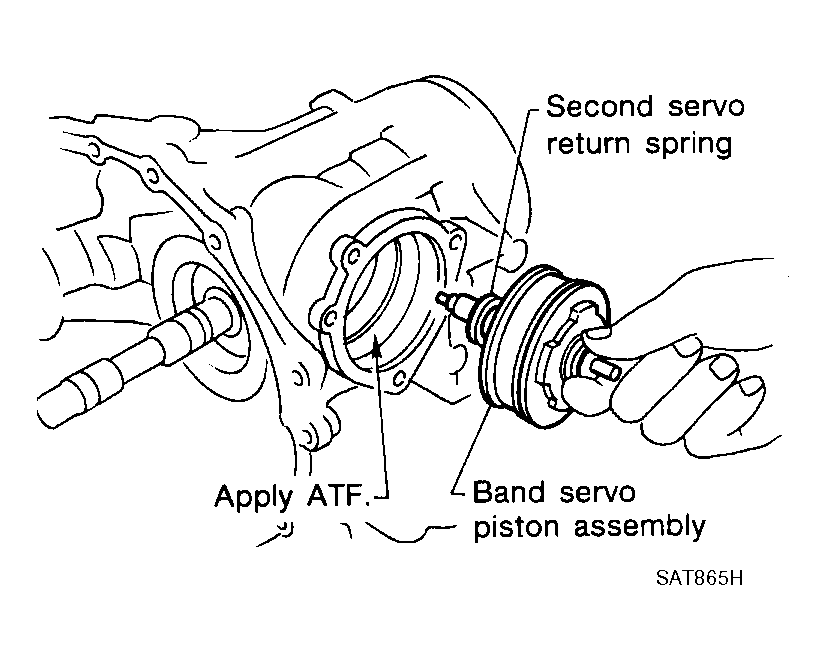 Second servo return spring

Apply ATF.

Band servo piston assembly

SAT865H