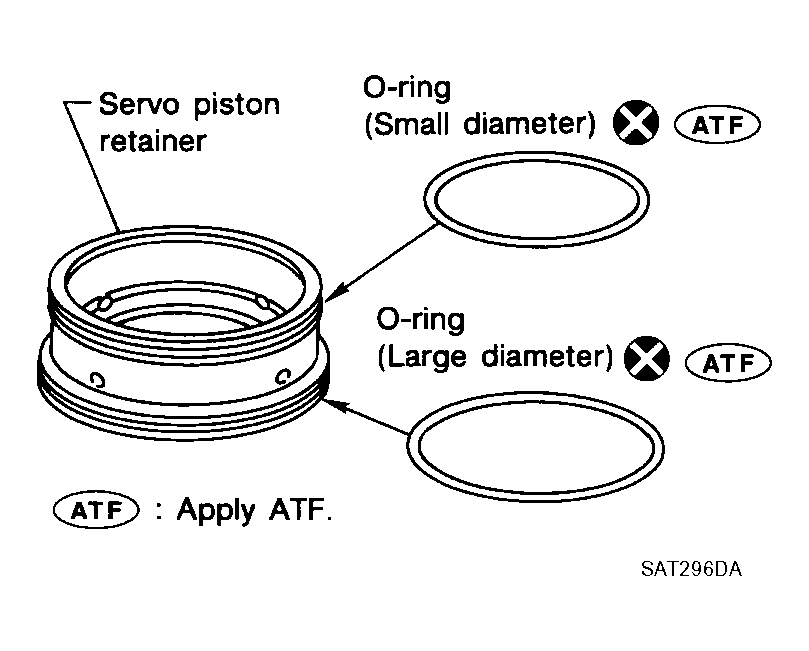 Servo piston retainer

O-ring (Small diameter) ATF

O-ring (Large diameter) ATF

ATF : Apply ATF.

SAT296DA