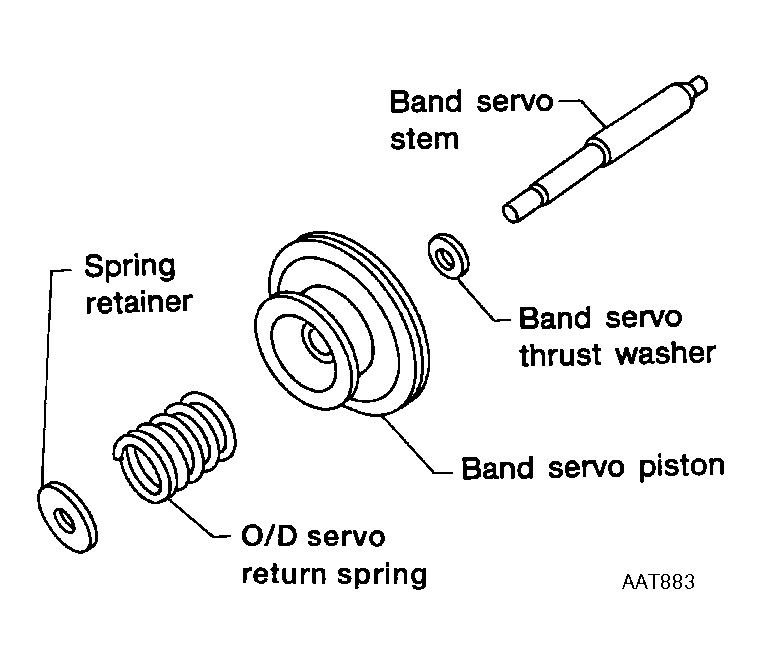 Band servo stem

Spring retainer

Band servo thrust washer

Band servo piston

O/D servo return spring

AAT883