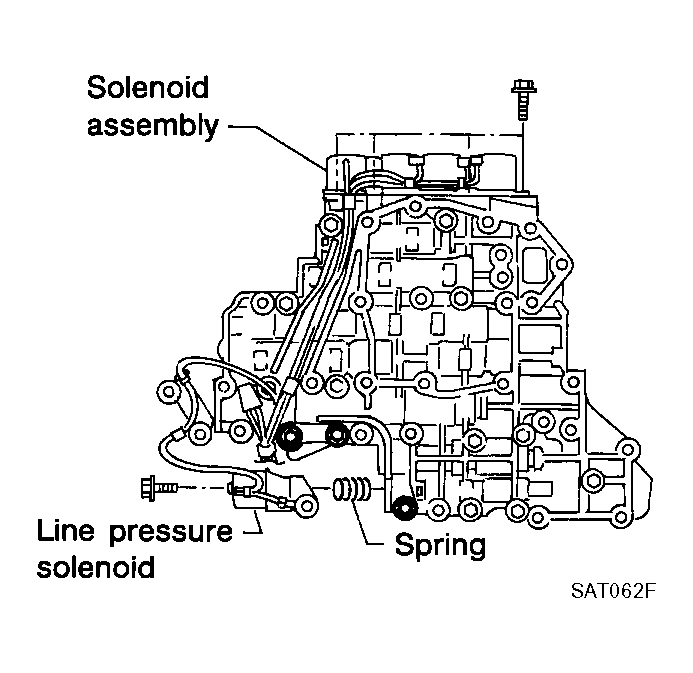 Solenoid assembly

Line pressure solenoid

Spring

SAT062F