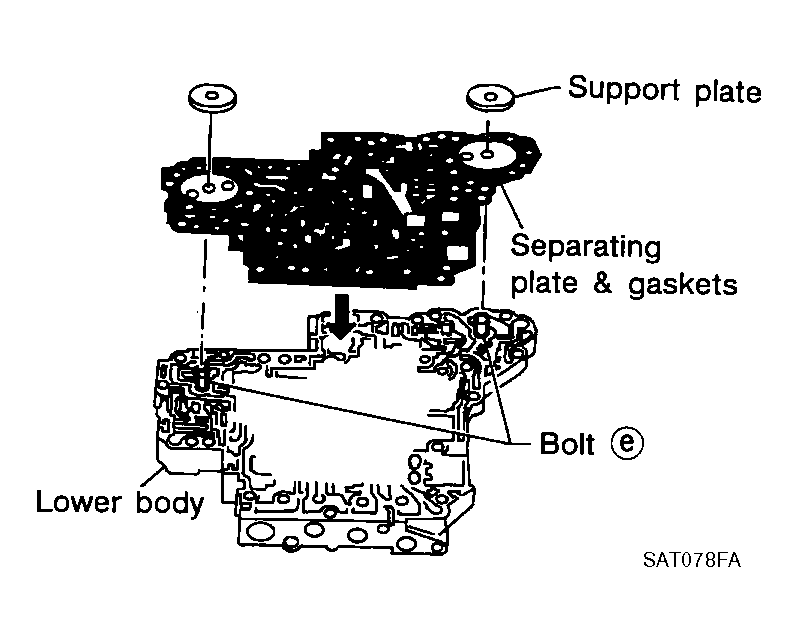 Support plate

Separating plate & gaskets

Bolt ⓔ

Lower body

SAT078FA