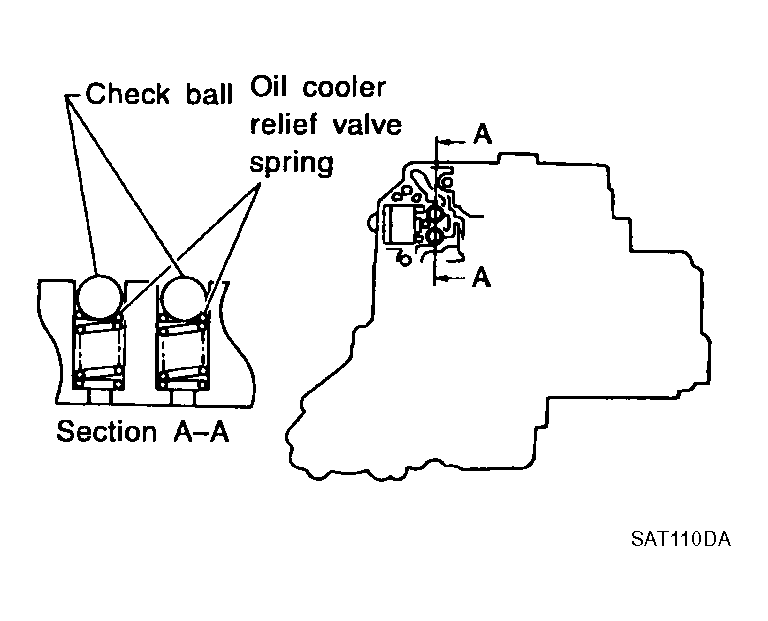 Check ball

Oil cooler relief valve spring

A

A

Section A–A

SAT110DA