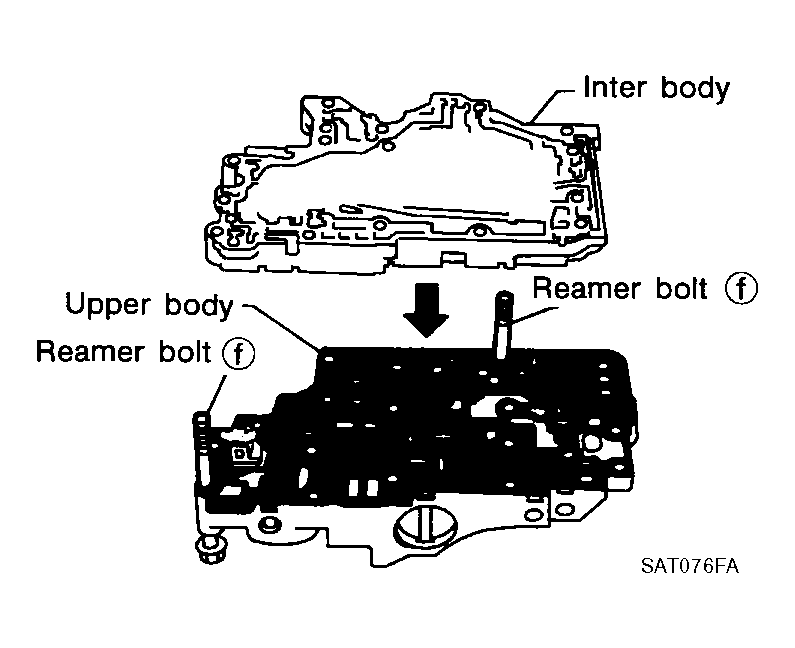 Inter body

Reamer bolt ⓕ

Upper body

Reamer bolt ⓕ

SAT076FA