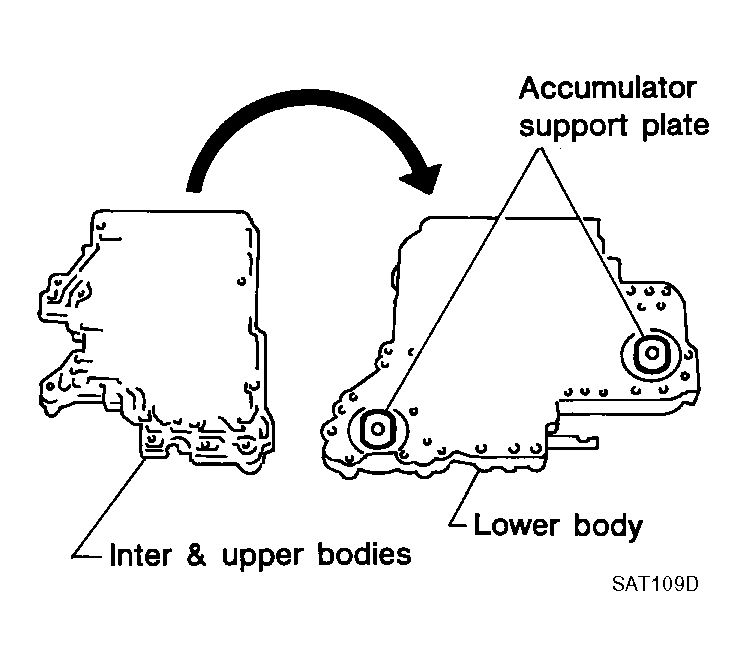 Accumulator support plate

Lower body

Inter & upper bodies

SAT109D