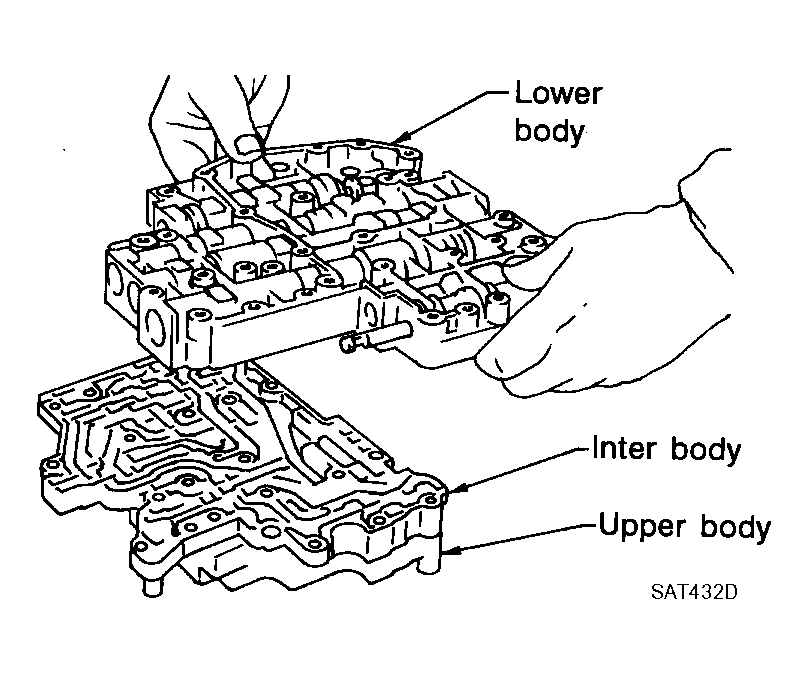 Lower body

Inter body

Upper body

SAT432D