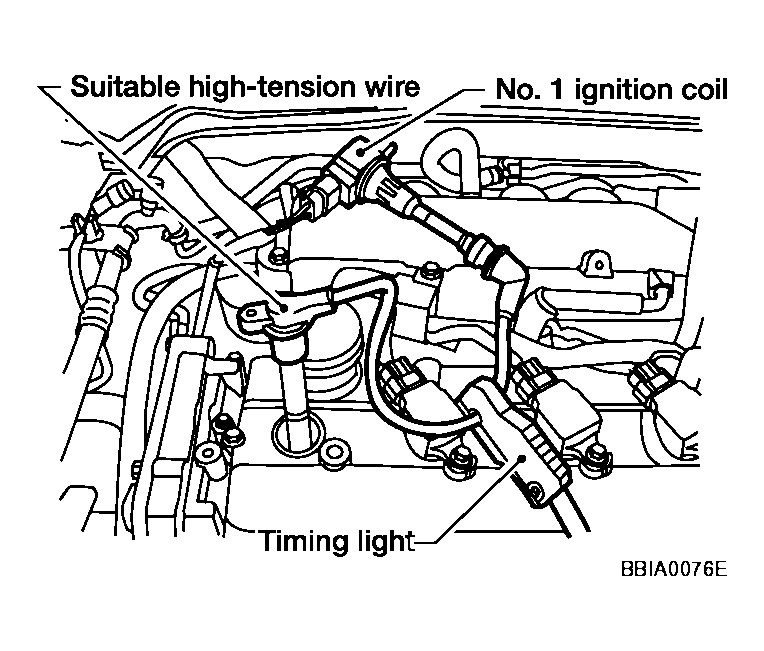 Suitable high-tension wire
No. 1 ignition coil
Timing light
BBIA0076E