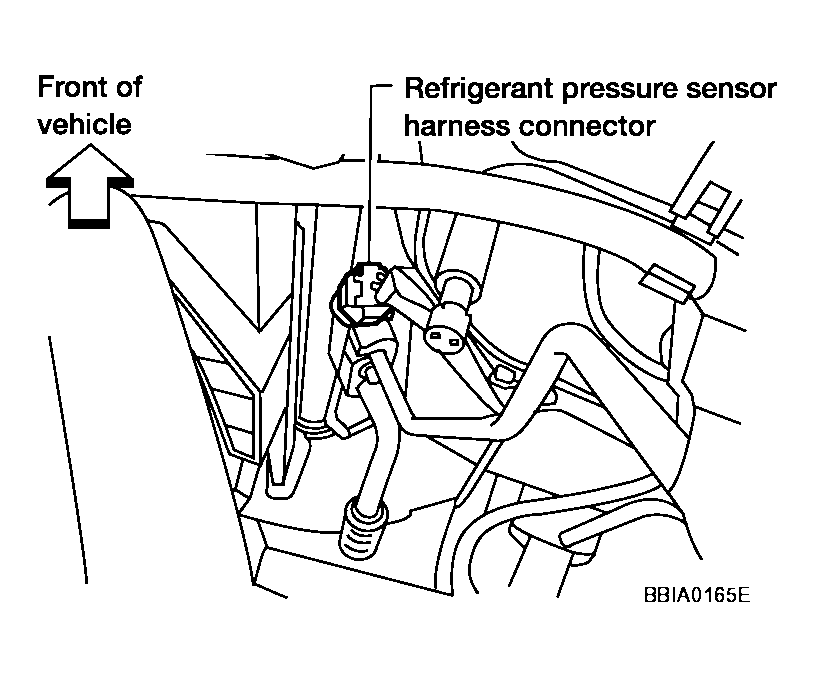 Front of vehicle

Refrigerant pressure sensor harness connector

BBIA0165E