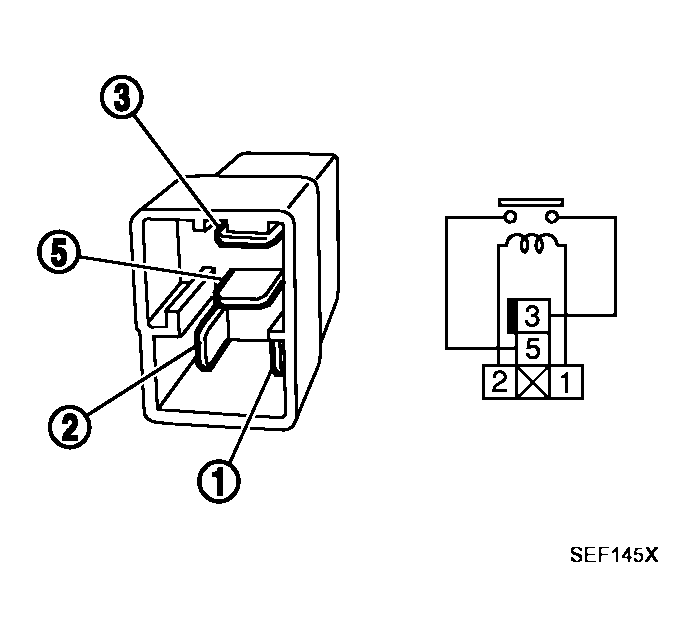 3
5
2
1
3
5
2
1
SEF145X