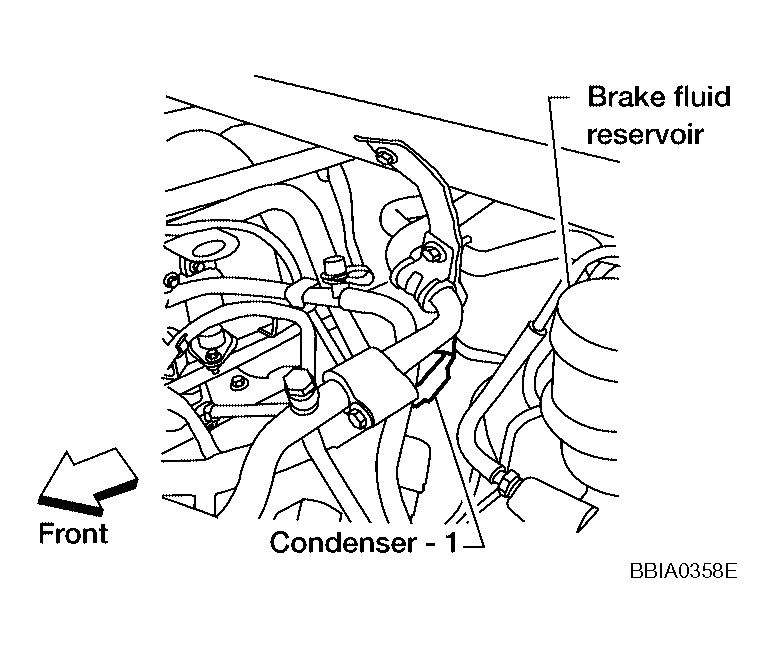 Brake fluid reservoir

Front

Condenser - 1

BBIA0358E