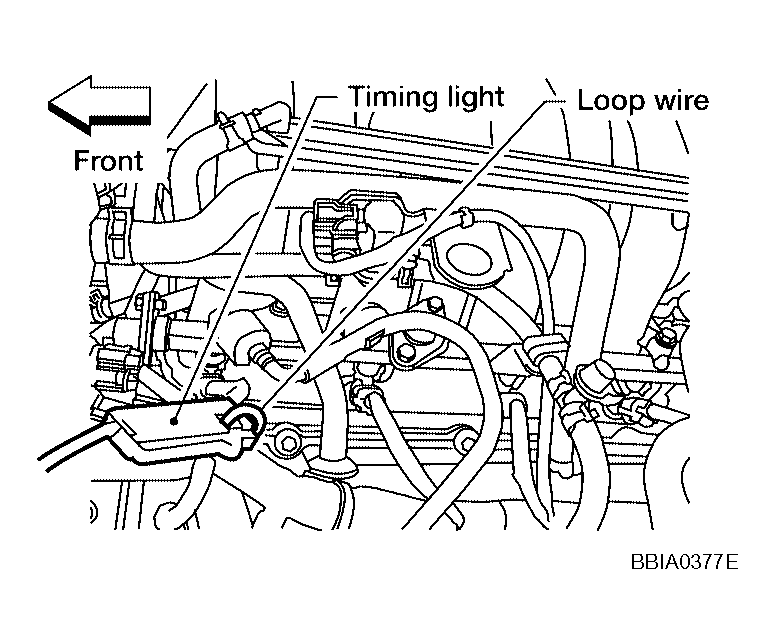 Front

Timing light

Loop wire

BBIA0377E