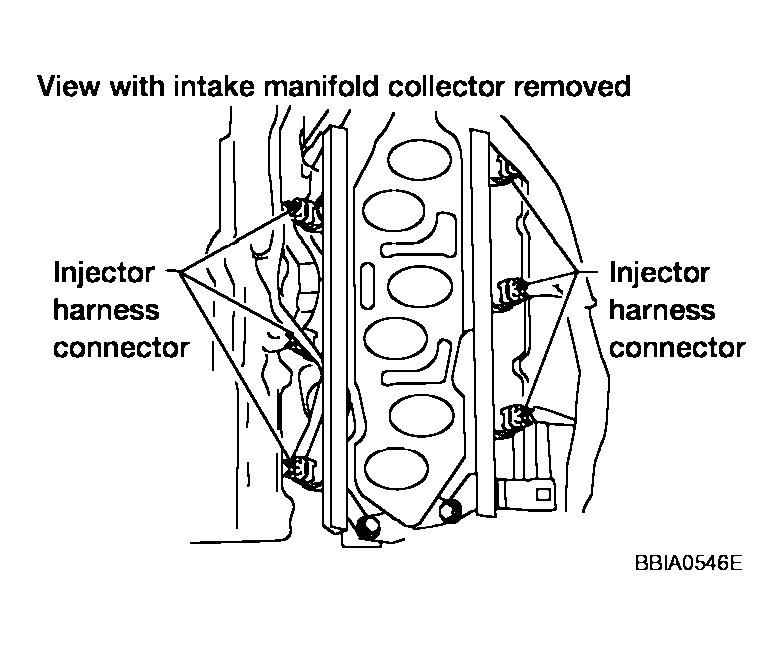 View with intake manifold collector removed

Injector harness connector

Injector harness connector

BBIA0546E