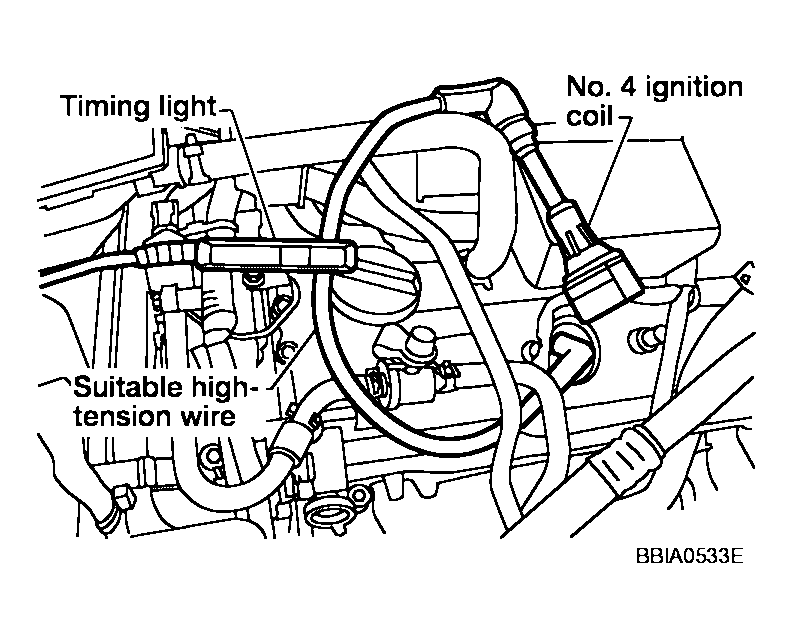 Timing light

No. 4 ignition coil

Suitable high-tension wire

BBIA0533E