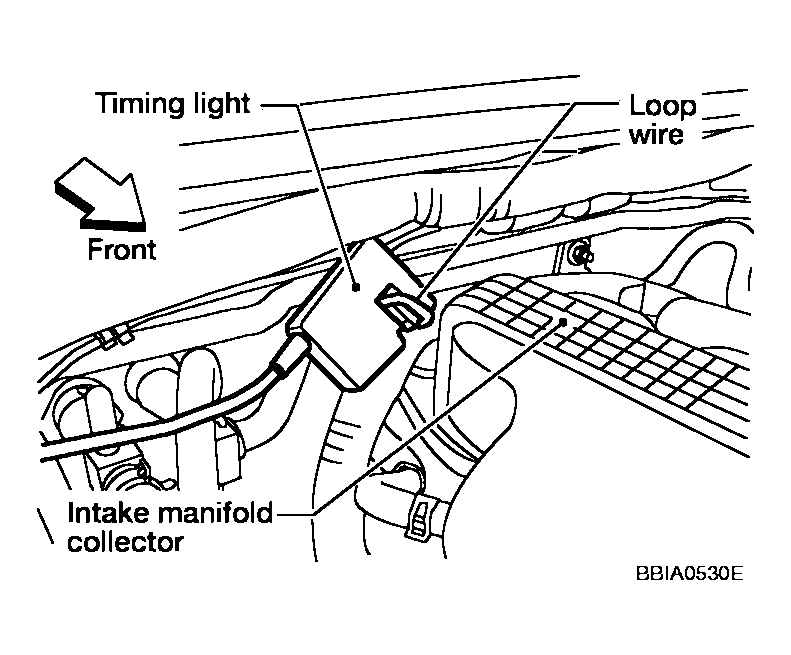 Timing light

Loop wire

Front

Intake manifold collector

BBIA0530E